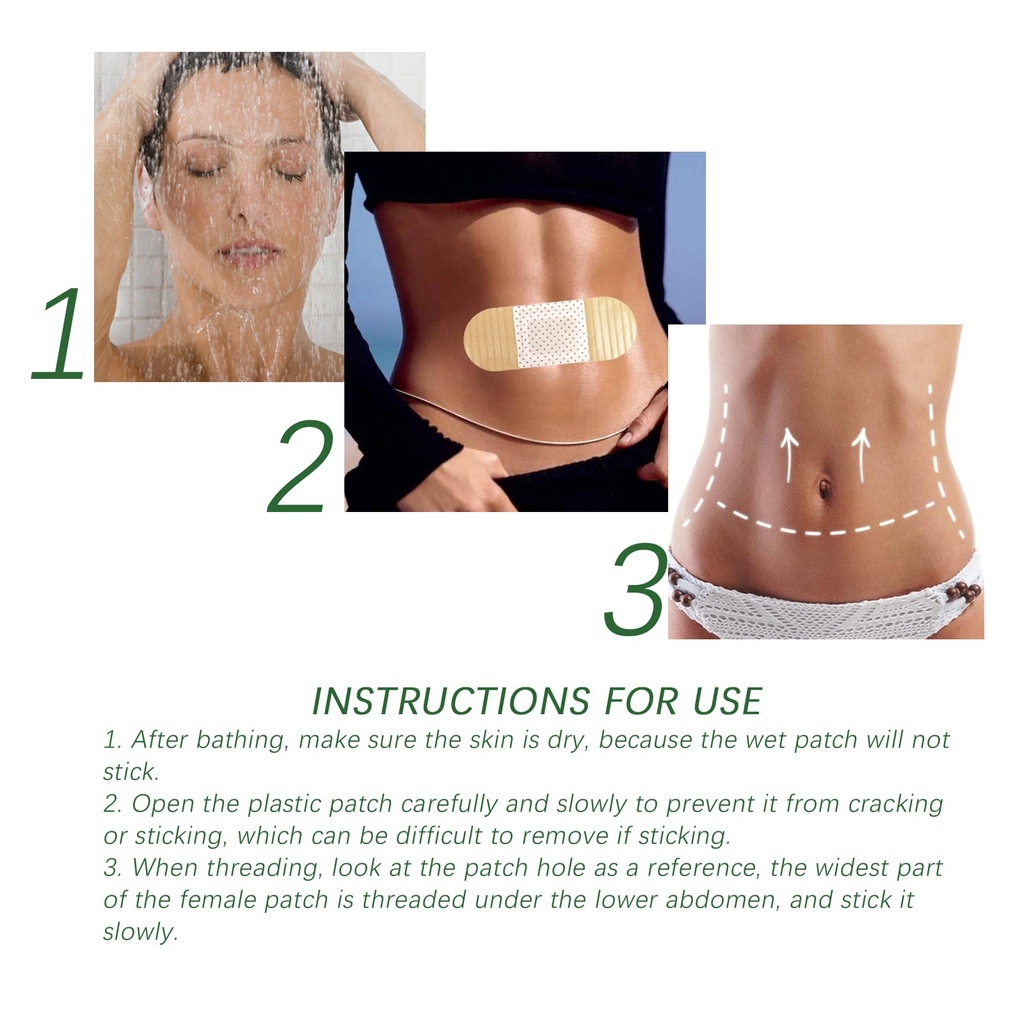 1

2

3

INSTRUCTIONS FOR USE
1. After bathing, make sure the skin is dry, because the wet patch will not stick.
2. Open the plastic patch carefully and slowly to prevent it from cracking or sticking, which can be difficult to remove if sticking.
3. When threading, look at the patch hole as a reference, the widest part of the female patch is threaded under the lower abdomen, and stick it slowly.