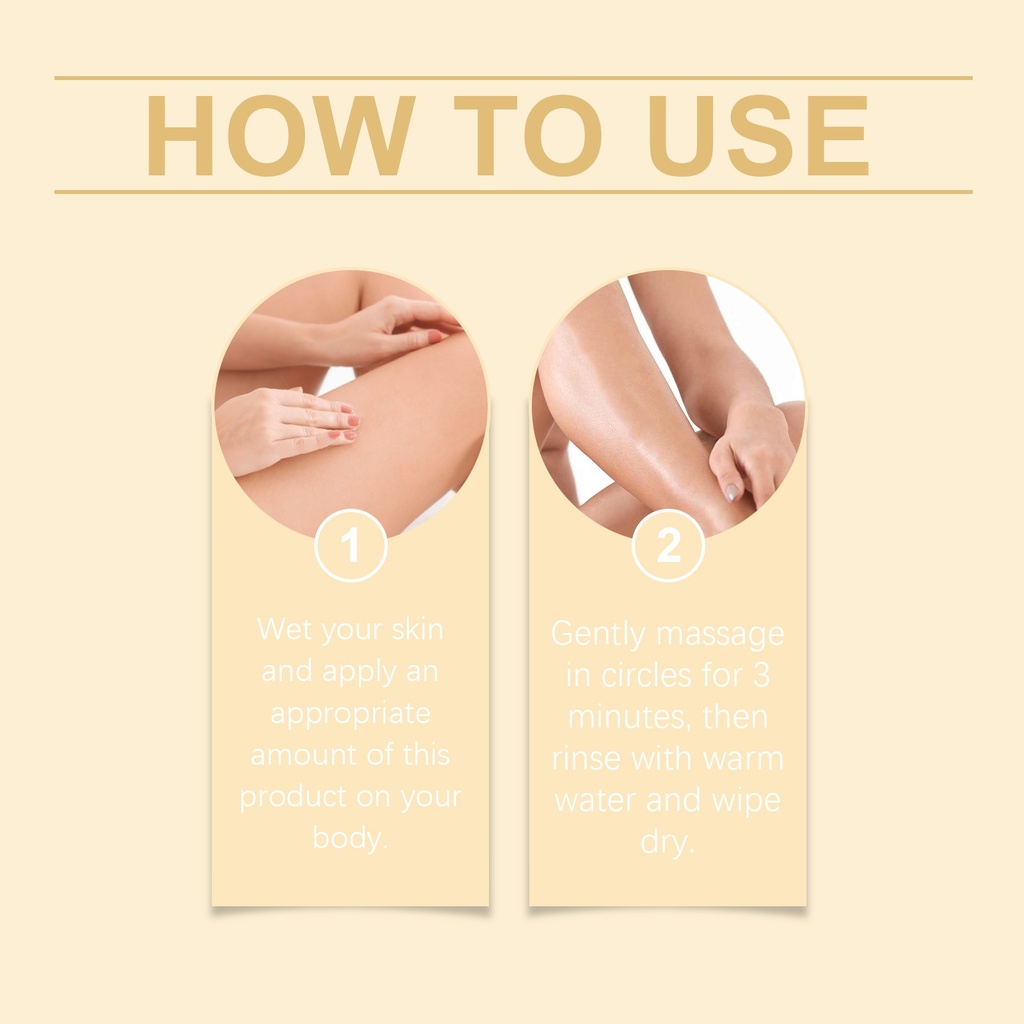 HOW TO USE

1

Wet your skin and apply an appropriate amount of this product on your body.

2

Gently massage in circles for 3 minutes, then rinse with warm water and wipe dry.