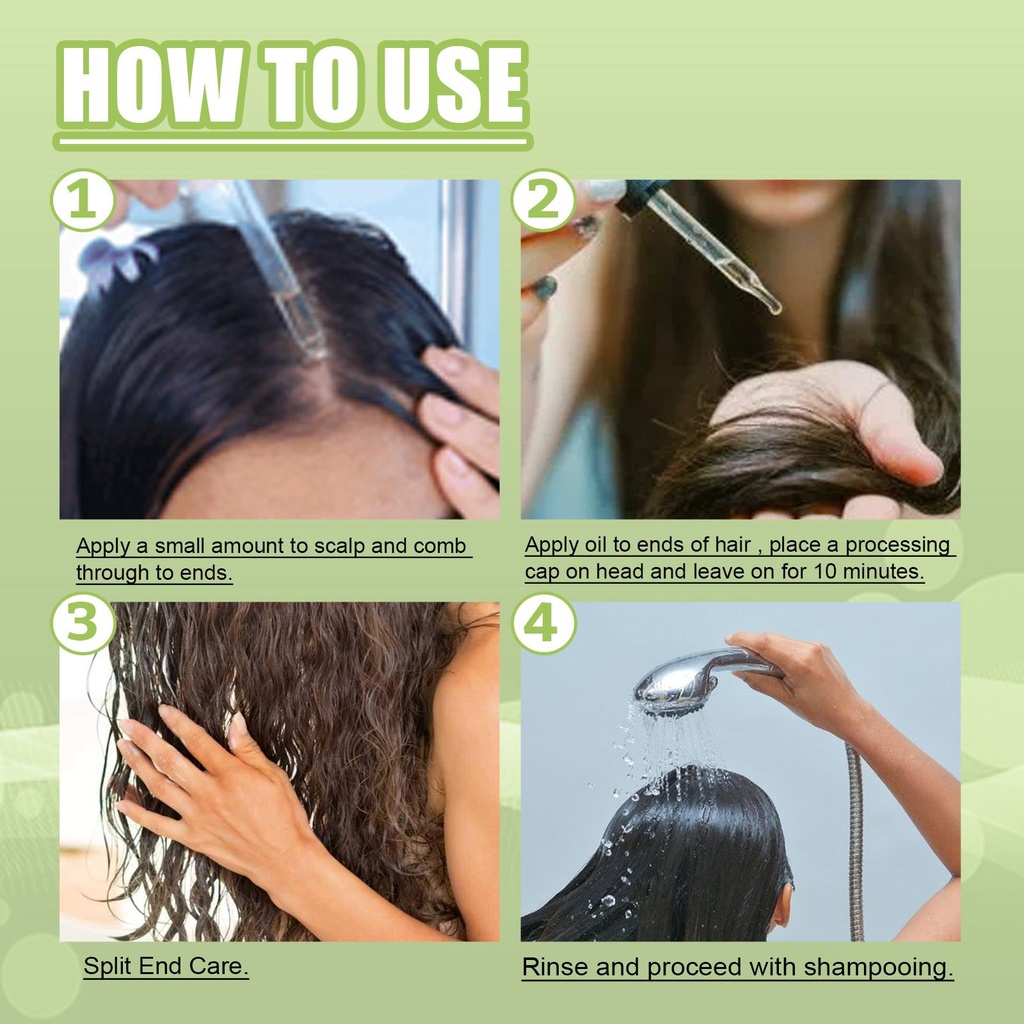 HOW TO USE

1

Apply a small amount to scalp and comb through to ends.

2

Apply oil to ends of hair , place a processing cap on head and leave on for 10 minutes.

3

Split End Care.

4

Rinse and proceed with shampooing.