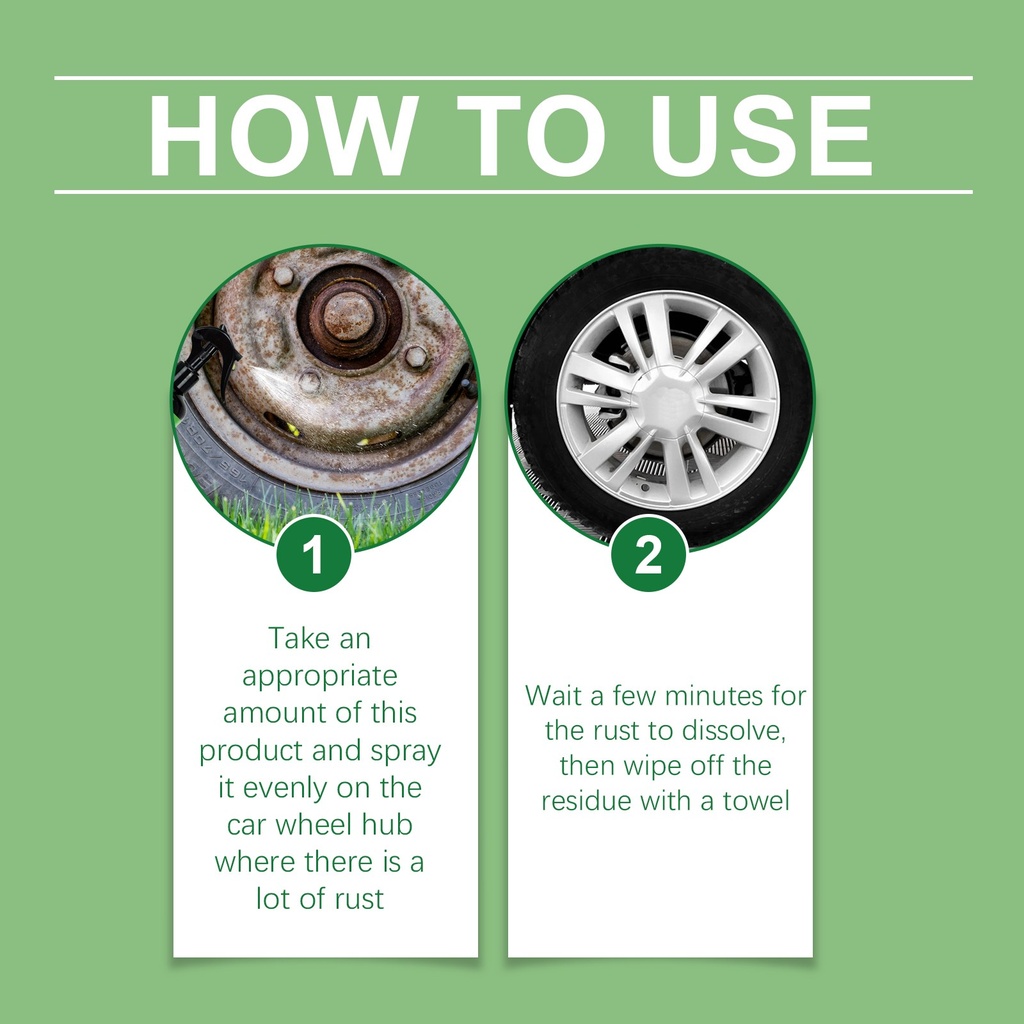 HOW TO USE

1

Take an appropriate amount of this product and spray it evenly on the car wheel hub where there is a lot of rust

2

Wait a few minutes for the rust to dissolve, then wipe off the residue with a towel