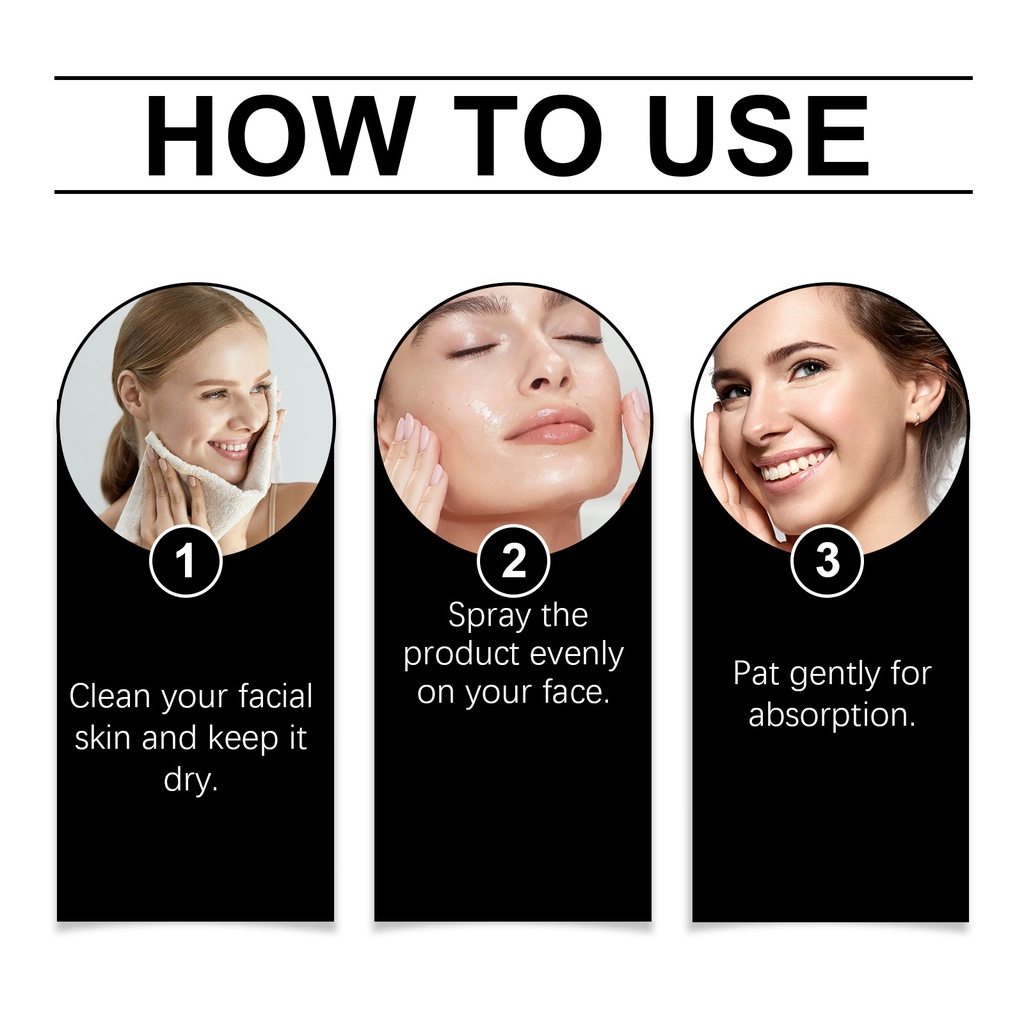 HOW TO USE

1

Clean your facial skin and keep it dry.

2

Spray the product evenly on your face.

3

Pat gently for absorption.