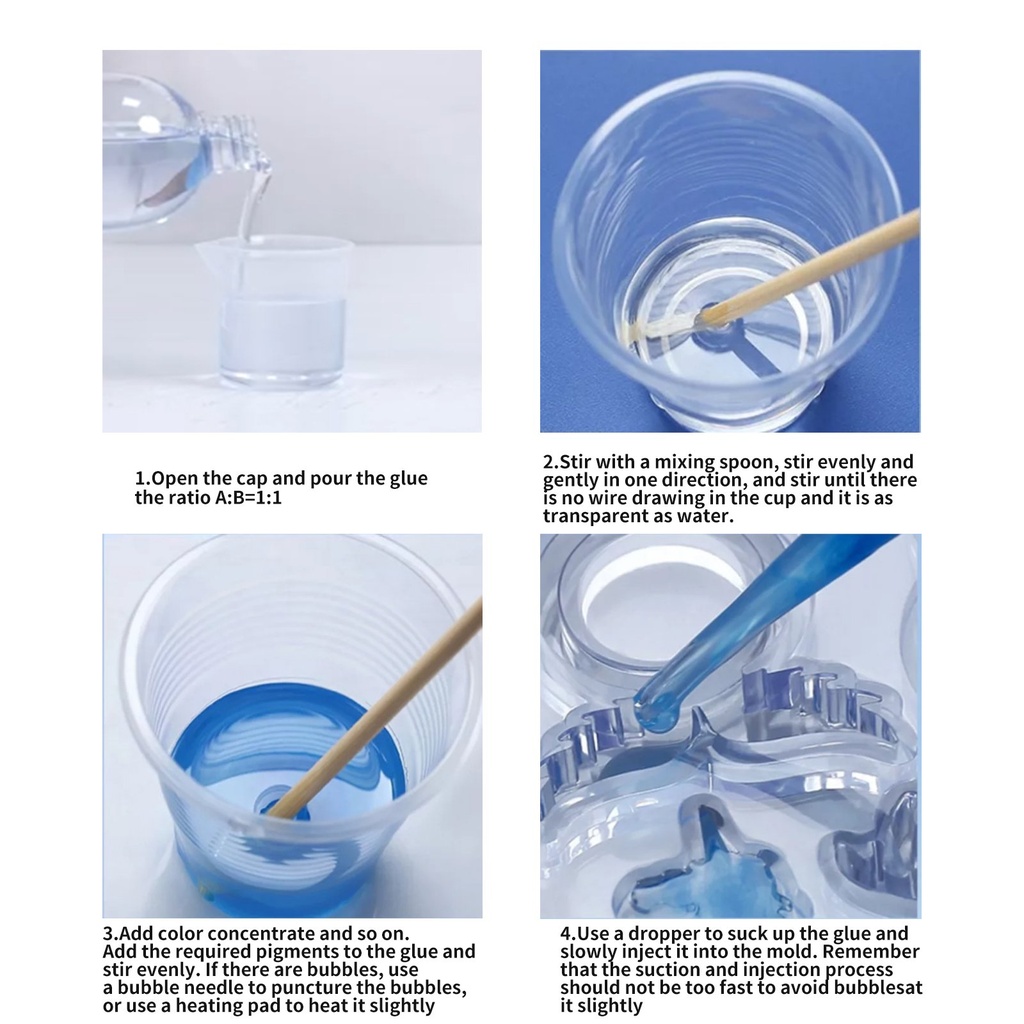 1.Open the cap and pour the glue the ratio A:B=1:1

2.Stir with a mixing spoon, stir evenly and gently in one direction, and stir until there is no wire drawing in the cup and it is as transparent as water.

3.Add color concentrate and so on.
Add the required pigments to the glue and stir evenly. If there are bubbles, use a bubble needle to puncture the bubbles, or use a heating pad to heat it slightly

4.Use a dropper to suck up the glue and slowly inject it into the mold. Remember that the suction and injection process should not be too fast to avoid bubblesat it slightly