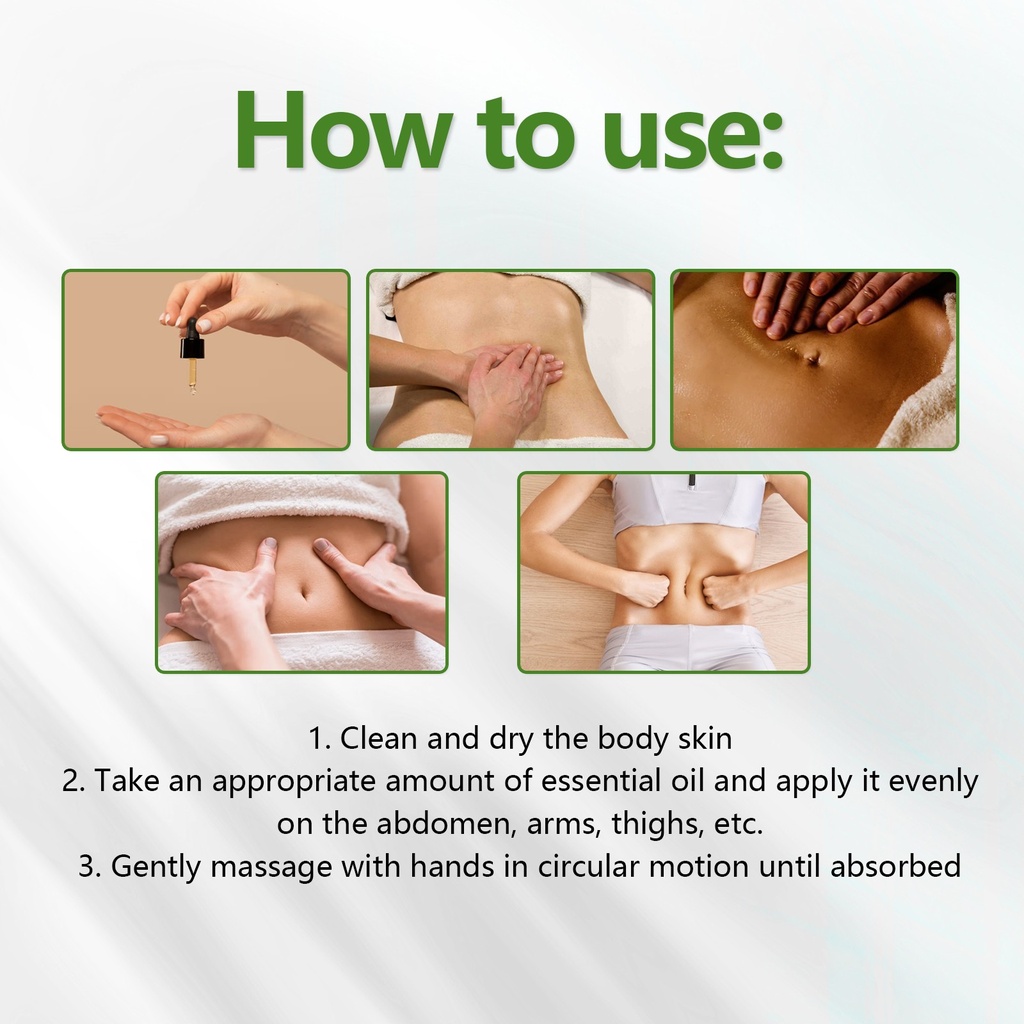 How to use:

1. Clean and dry the body skin
2. Take an appropriate amount of essential oil and apply it evenly on the abdomen, arms, thighs, etc.
3. Gently massage with hands in circular motion until absorbed