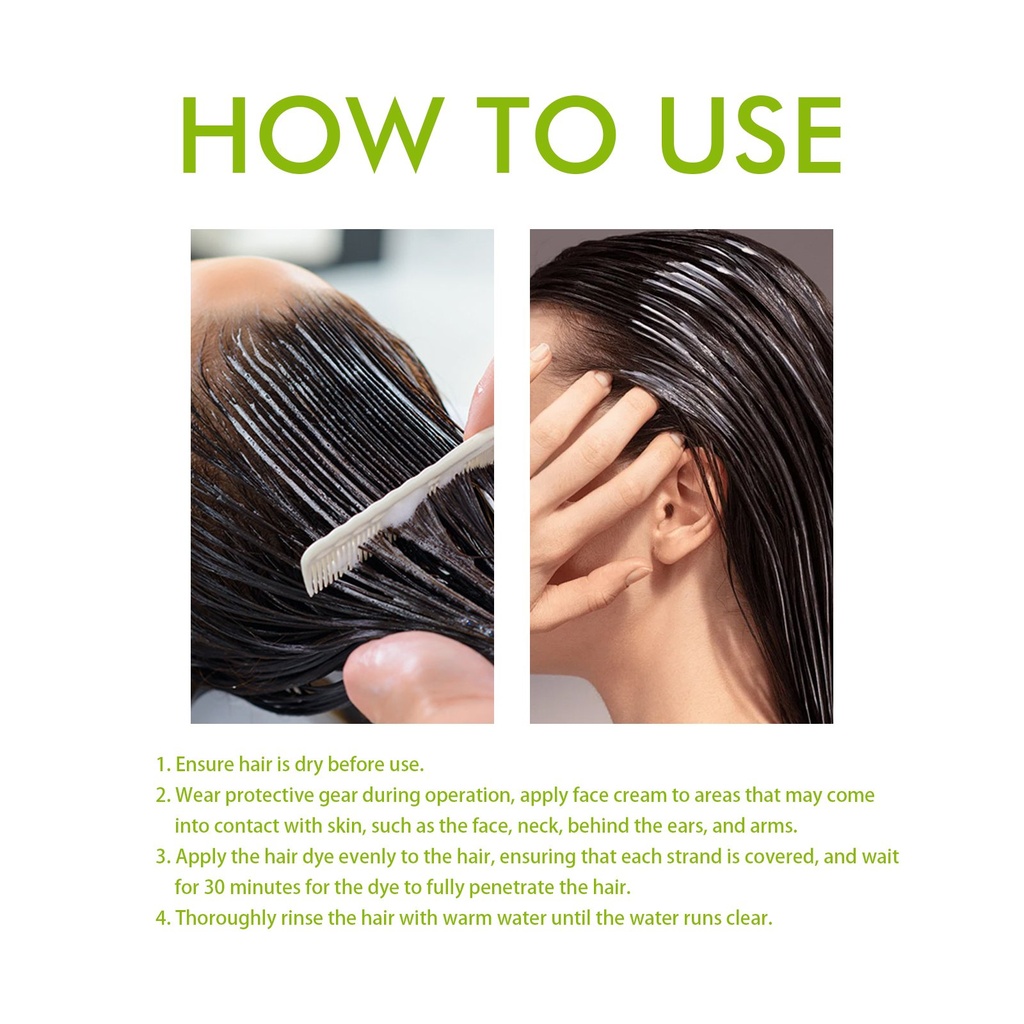 HOW TO USE

1. Ensure hair is dry before use.
2. Wear protective gear during operation, apply face cream to areas that may come into contact with skin, such as the face, neck, behind the ears, and arms.
3. Apply the hair dye evenly to the hair, ensuring that each strand is covered, and wait for 30 minutes for the dye to fully penetrate the hair.
4. Thoroughly rinse the hair with warm water until the water runs clear.