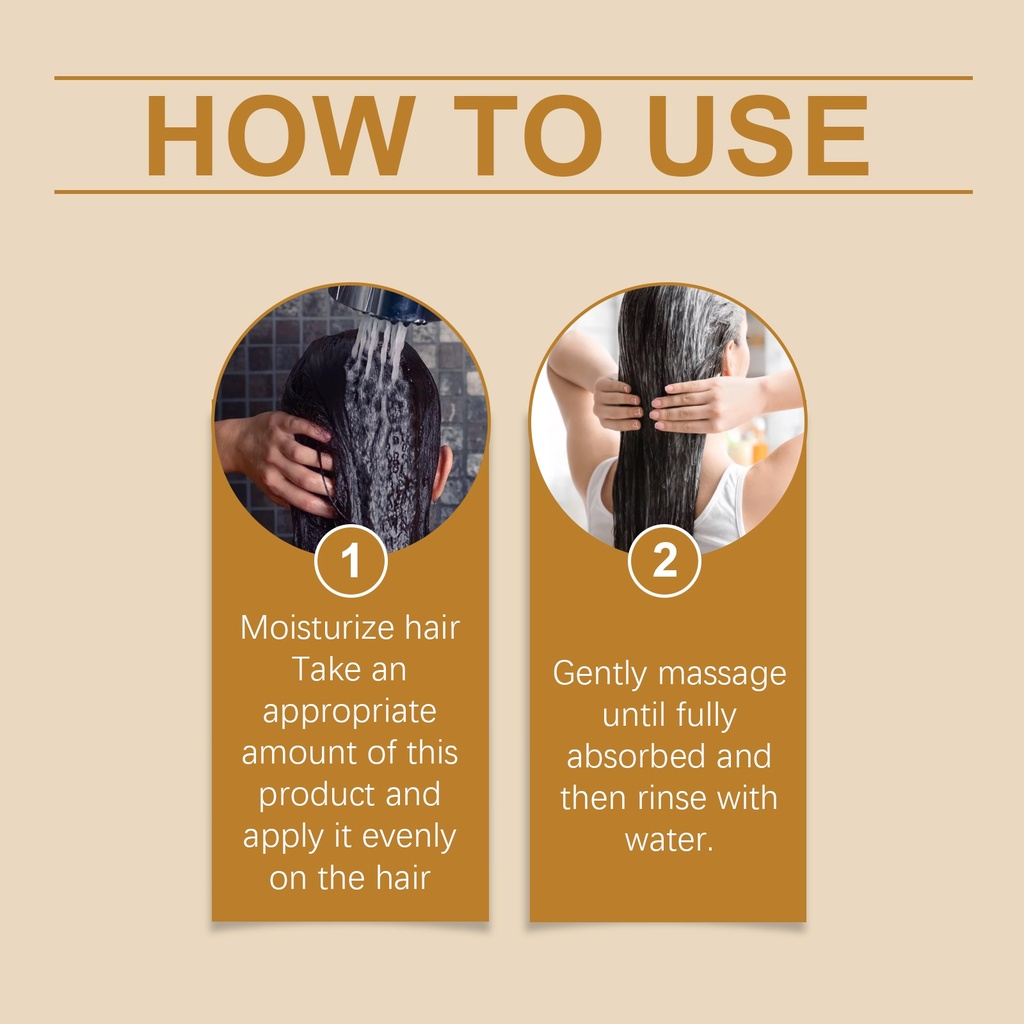 HOW TO USE

1

Moisturize hair
Take an appropriate amount of this product and apply it evenly on the hair

2

Gently massage until fully absorbed and then rinse with water.