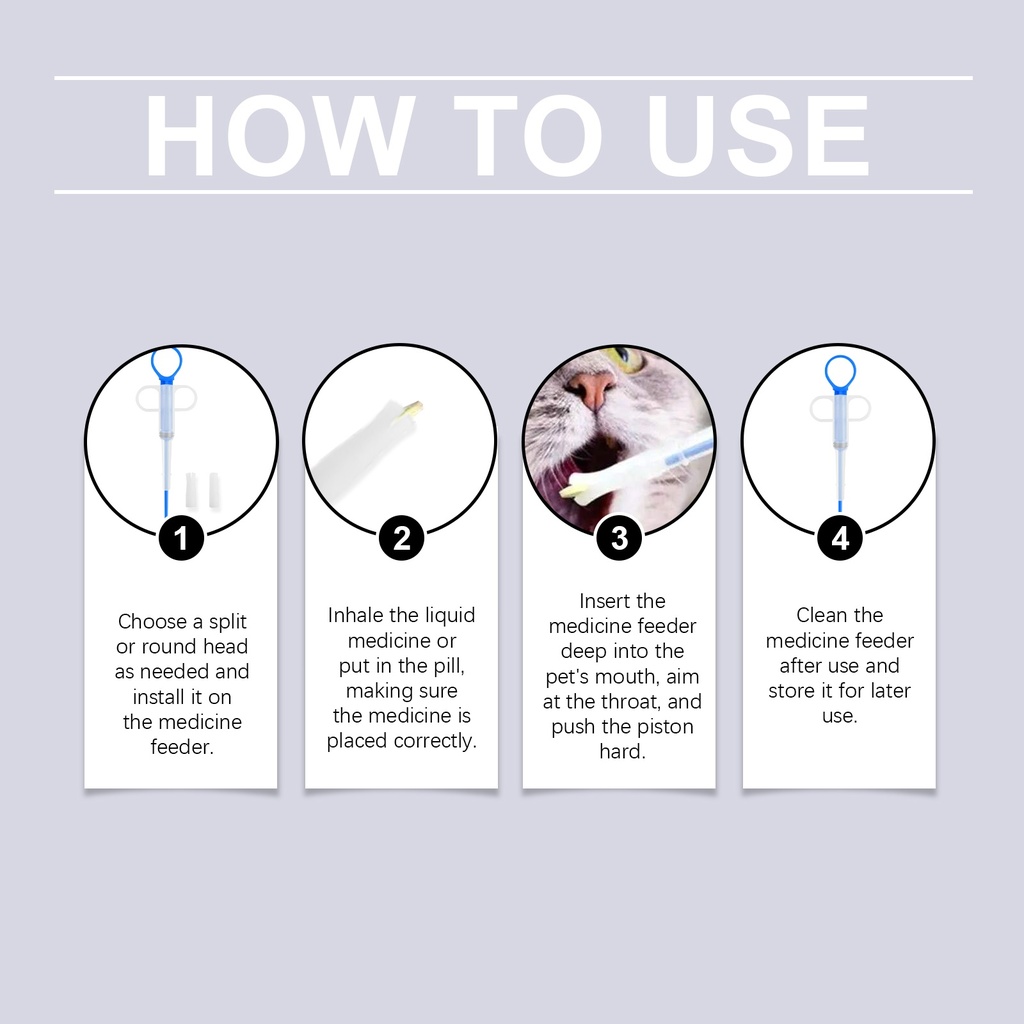 HOW TO USE

1

Choose a split or round head as needed and install it on the medicine feeder.

2

Inhale the liquid medicine or put in the pill, making sure the medicine is placed correctly.

3

Insert the medicine feeder deep into the pet's mouth, aim at the throat, and push the piston hard.

4

Clean the medicine feeder after use and store it for later use.