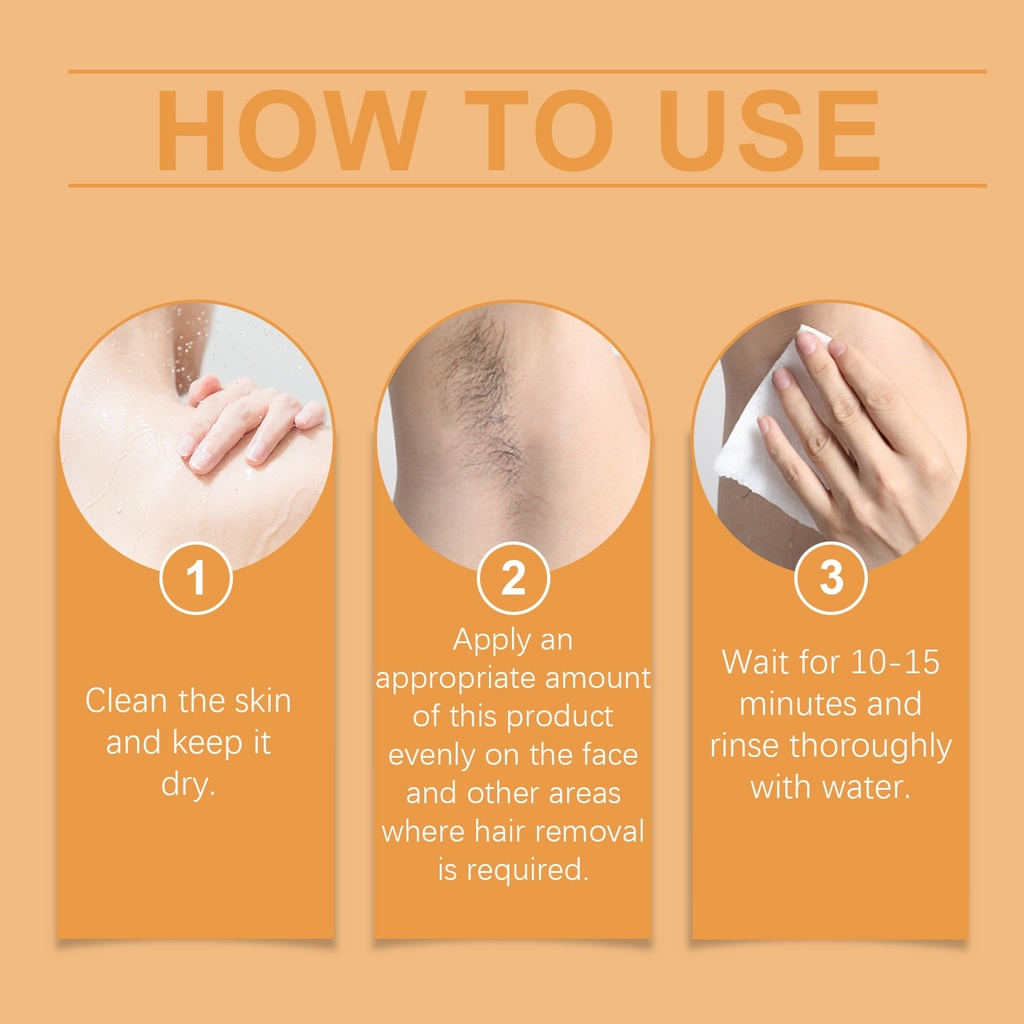 HOW TO USE

1

Clean the skin and keep it dry.

2

Apply an appropriate amount of this product evenly on the face and other areas where hair removal is required.

3

Wait for 10-15 minutes and rinse thoroughly with water.