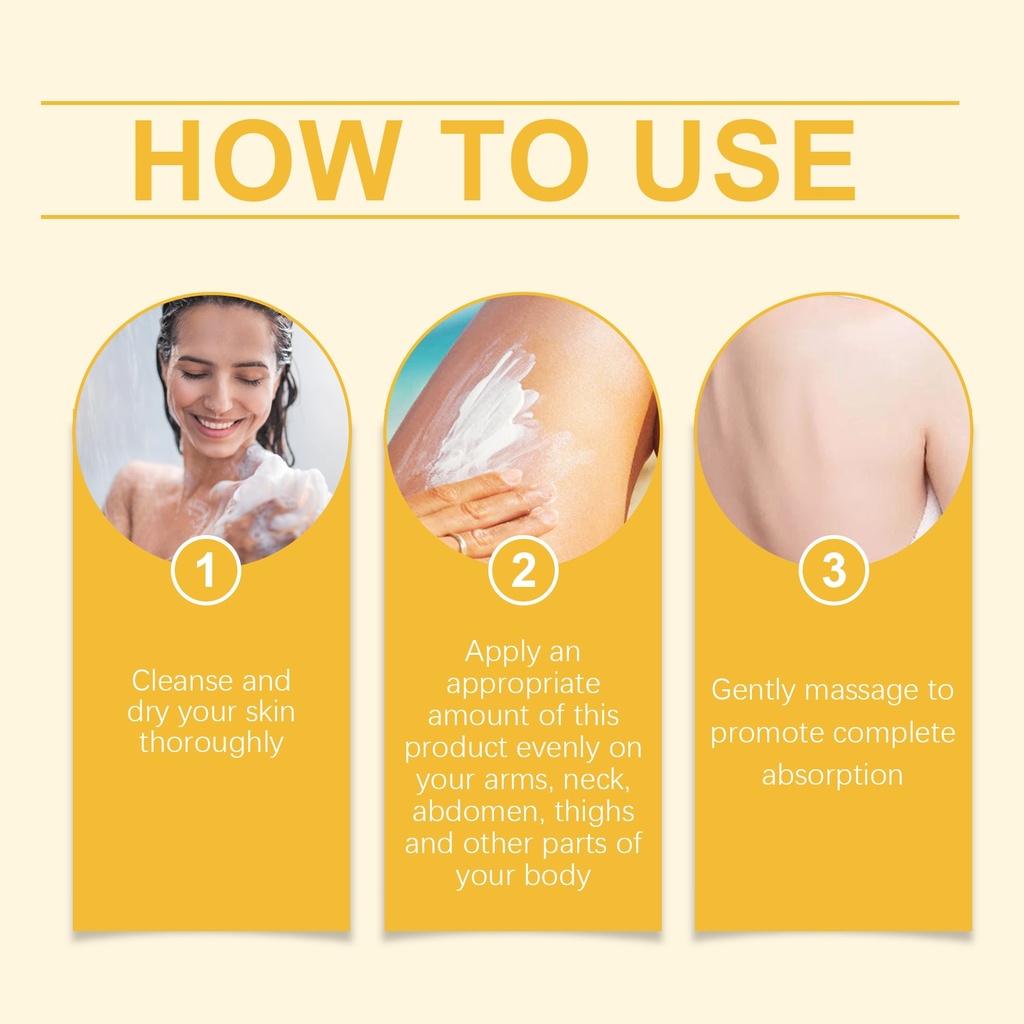 HOW TO USE

1

Cleanse and dry your skin thoroughly

2

Apply an appropriate amount of this product evenly on your arms, neck, abdomen, thighs and other parts of your body

3

Gently massage to promote complete absorption