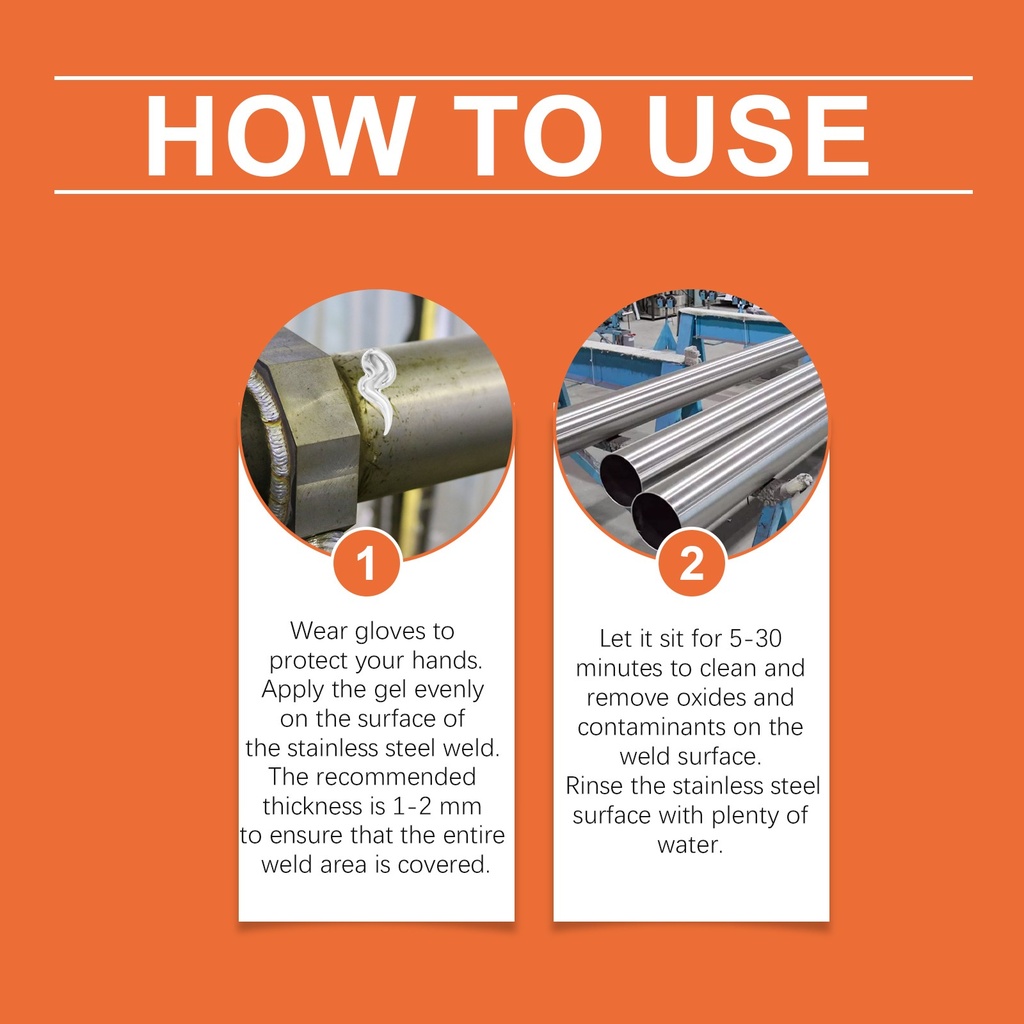 HOW TO USE

1

Wear gloves to protect your hands. Apply the gel evenly on the surface of the stainless steel weld. The recommended thickness is 1-2 mm to ensure that the entire weld area is covered.

2

Let it sit for 5-30 minutes to clean and remove oxides and contaminants on the weld surface. Rinse the stainless steel surface with plenty of water.