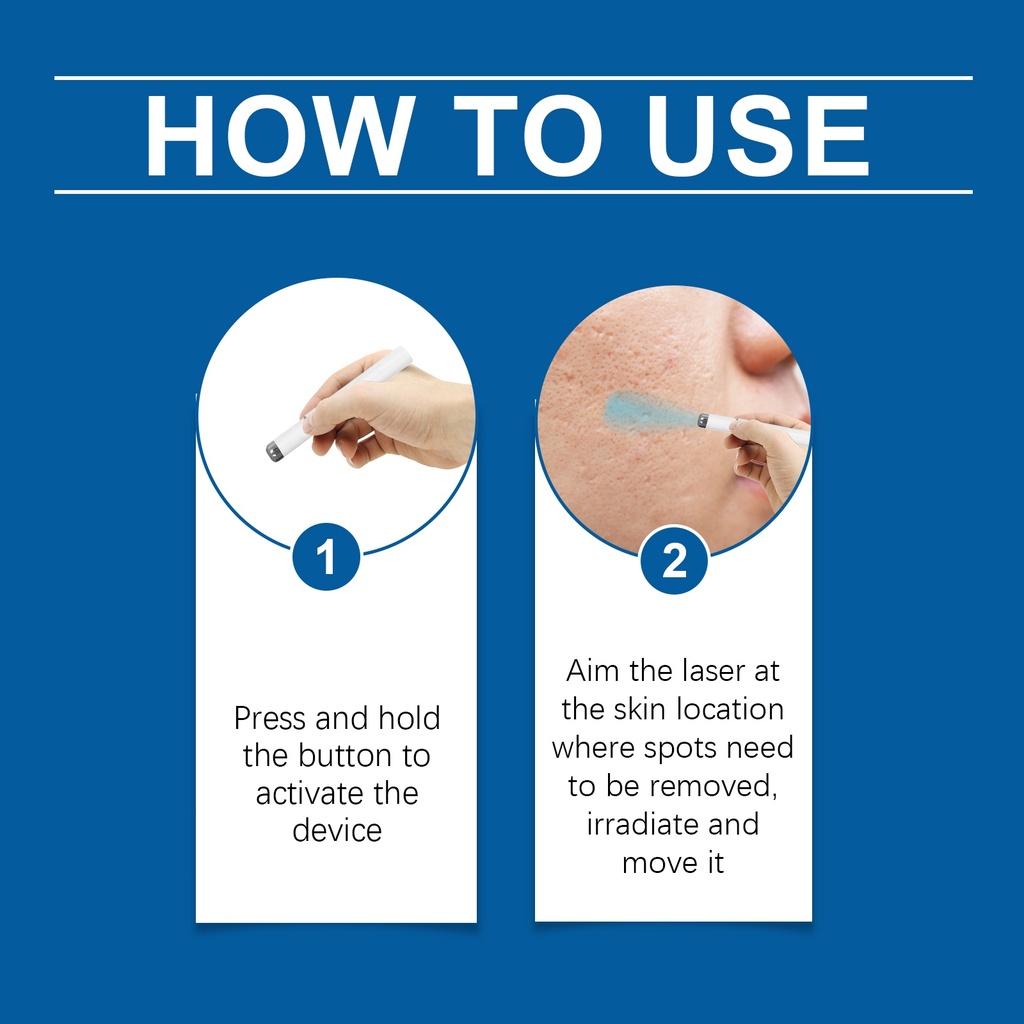 HOW TO USE

1

Press and hold the button to activate the device

2

Aim the laser at the skin location where spots need to be removed, irradiate and move it