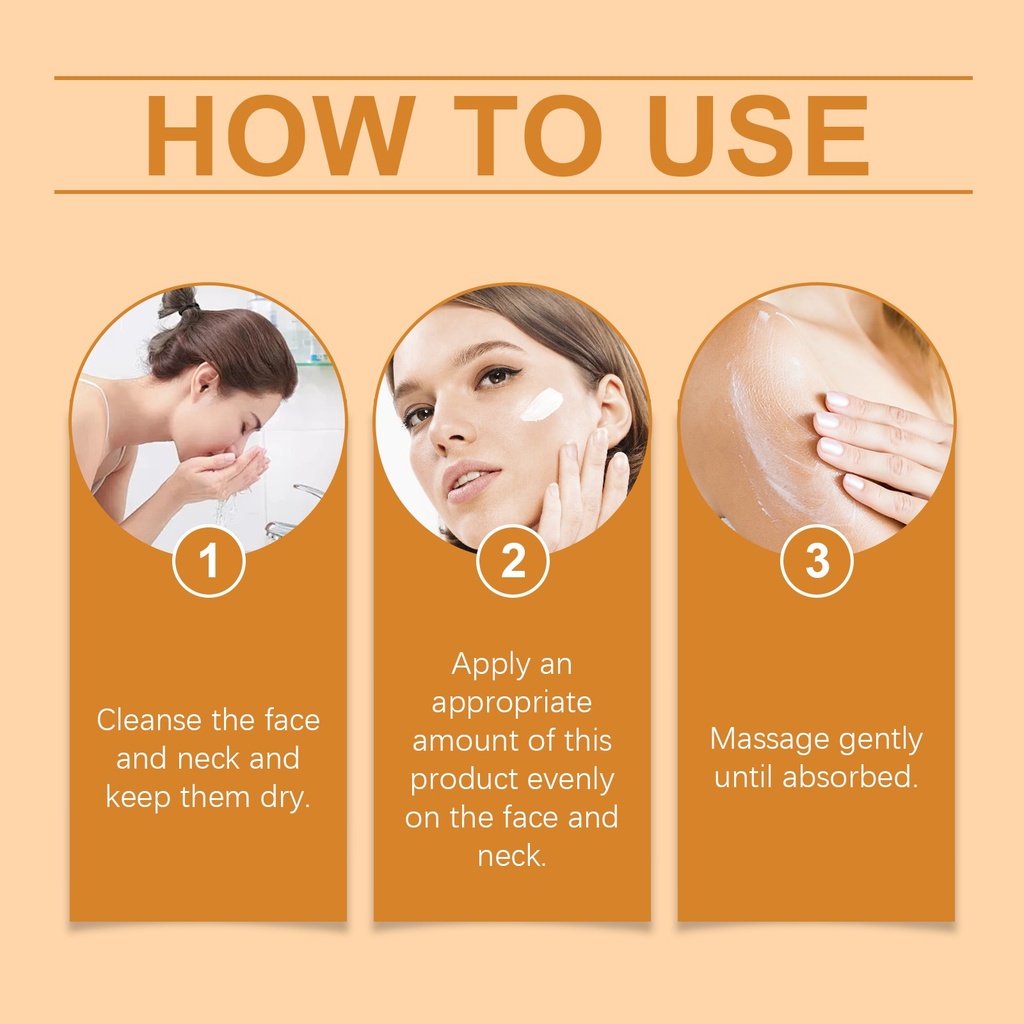 HOW TO USE

1

Cleanse the face and neck and keep them dry.

2

Apply an appropriate amount of this product evenly on the face and neck.

3

Massage gently until absorbed.