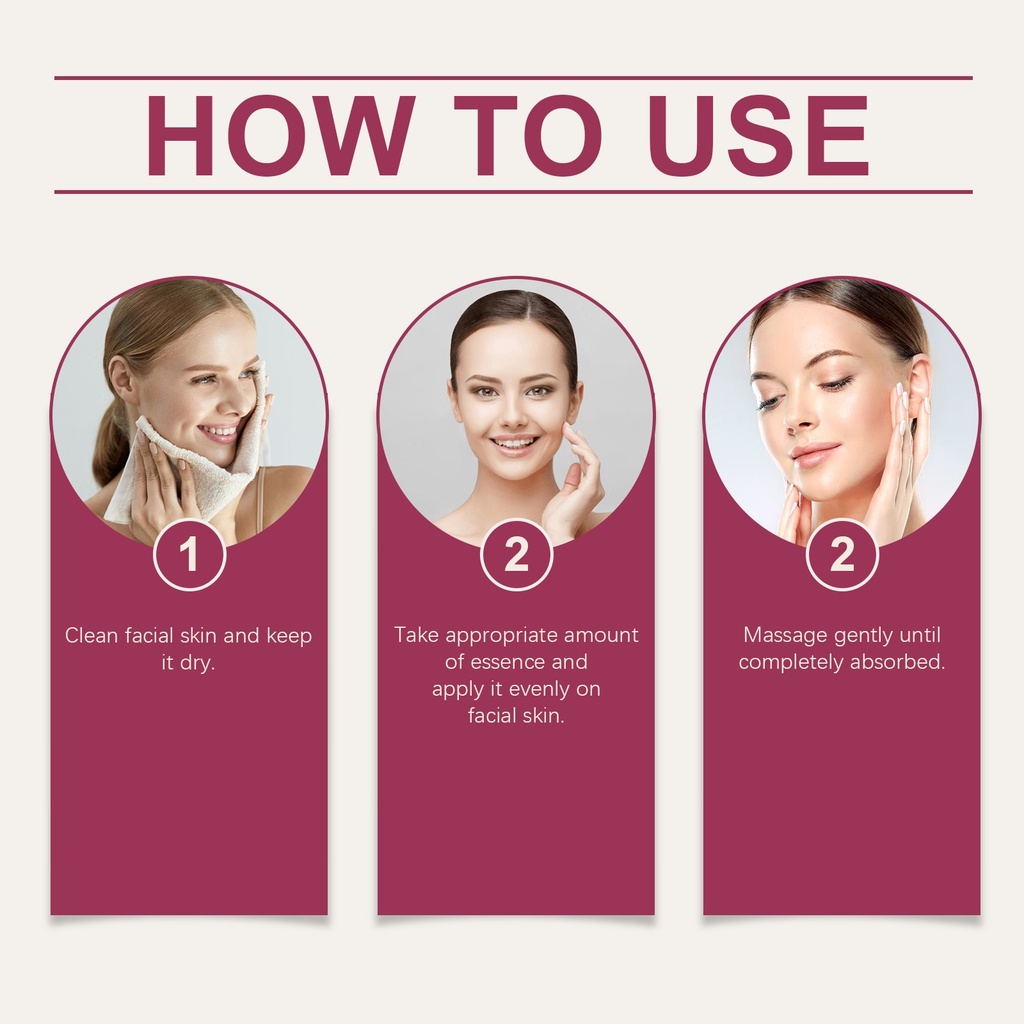 HOW TO USE

1

Clean facial skin and keep it dry.

2

Take appropriate amount of essence and apply it evenly on facial skin.

2

Massage gently until completely absorbed.