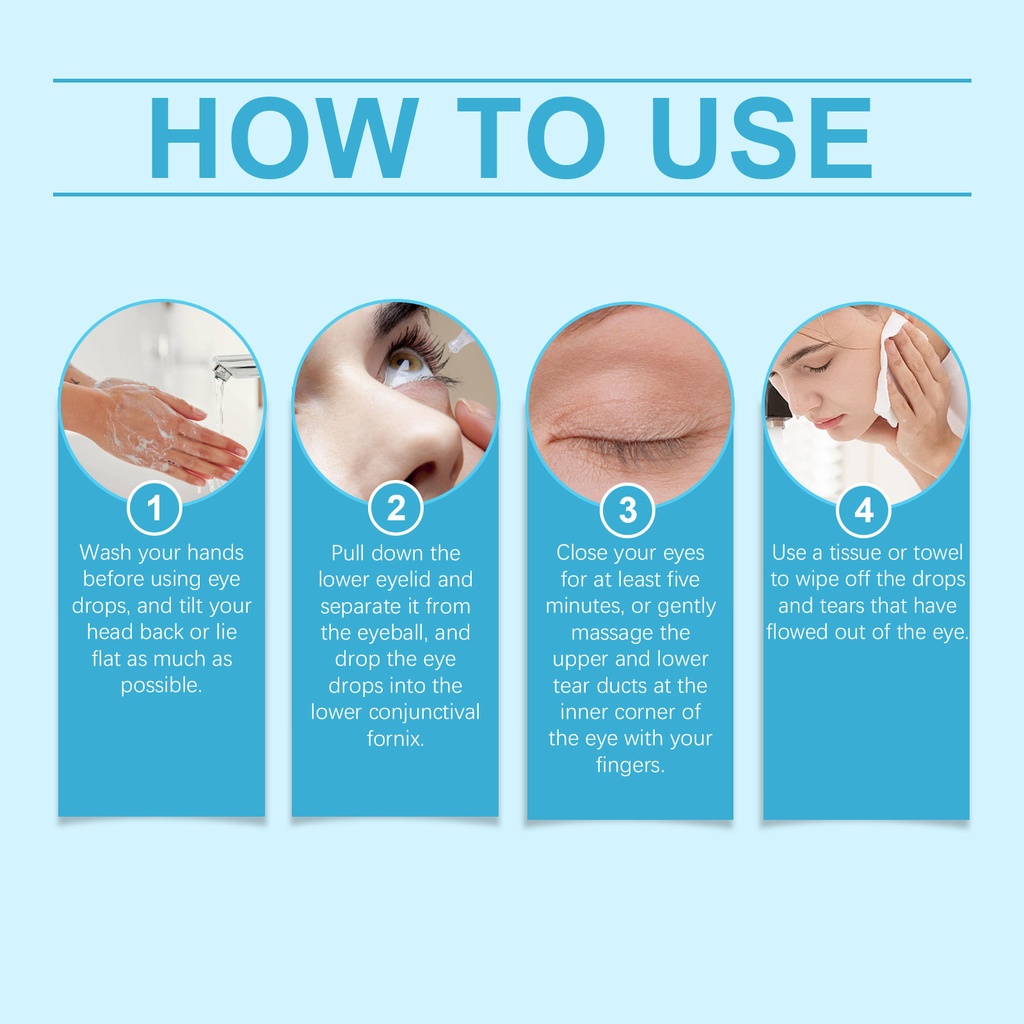 HOW TO USE

1
Wash your hands before using eye drops, and tilt your head back or lie flat as much as possible.

2
Pull down the lower eyelid and separate it from the eyeball, and drop the eye drops into the lower conjunctival fornix.

3
Close your eyes for at least five minutes, or gently massage the upper and lower tear ducts at the inner corner of the eye with your fingers.

4
Use a tissue or towel to wipe off the drops and tears that have flowed out of the eye.