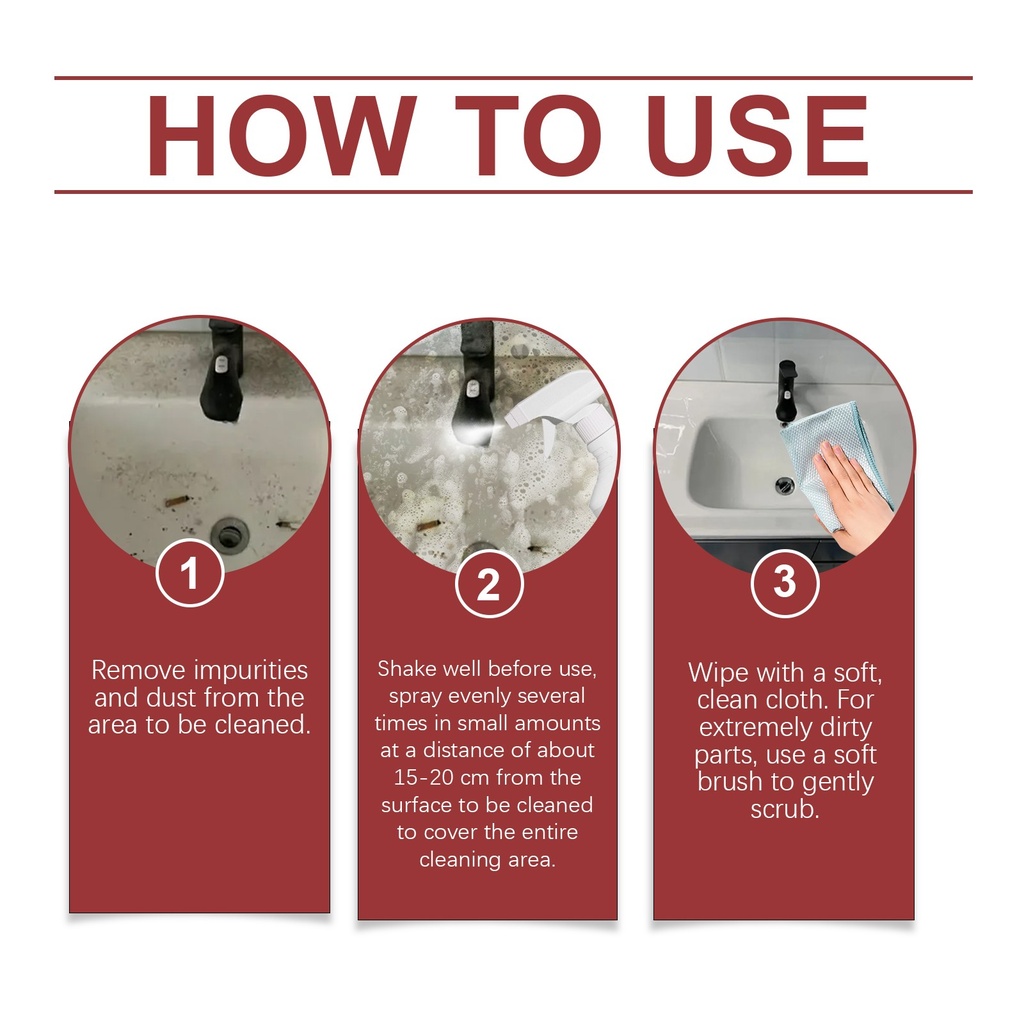 HOW TO USE

1

Remove impurities and dust from the area to be cleaned.

2

Shake well before use, spray evenly several times in small amounts at a distance of about 15-20 cm from the surface to be cleaned to cover the entire cleaning area.

3

Wipe with a soft, clean cloth. For extremely dirty parts, use a soft brush to gently scrub.