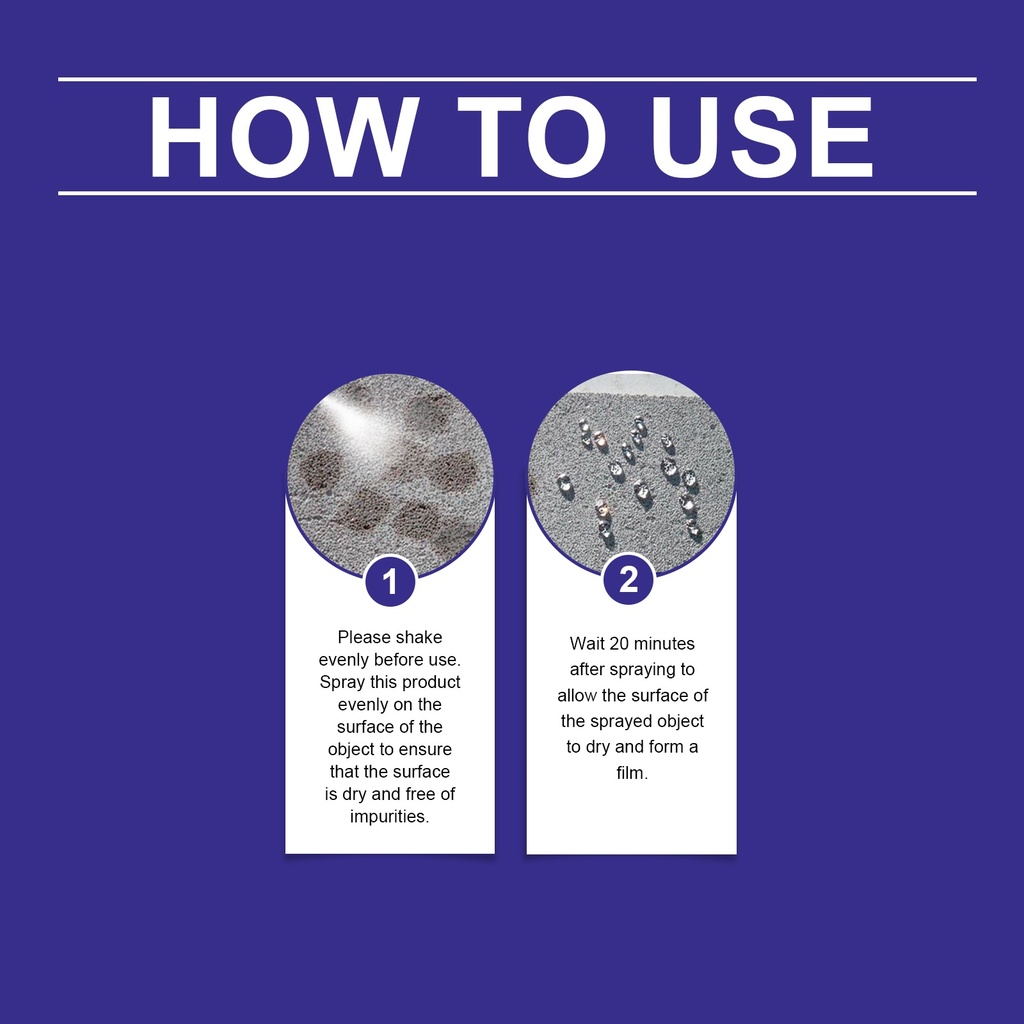 HOW TO USE

1

Please shake evenly before use. Spray this product evenly on the surface of the object to ensure that the surface is dry and free of impurities.

2

Wait 20 minutes after spraying to allow the surface of the sprayed object to dry and form a film.