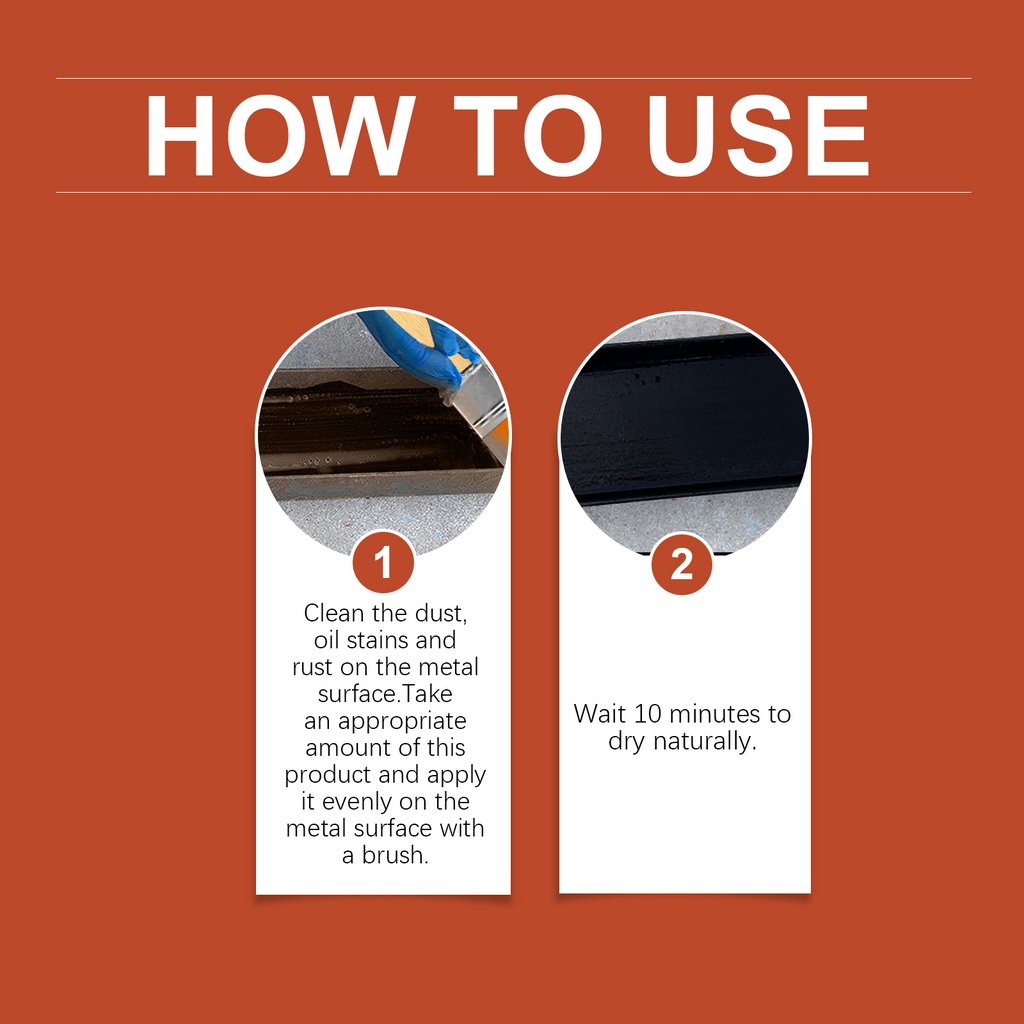 HOW TO USE

1

Clean the dust, oil stains and rust on the metal surface.Take an appropriate amount of this product and apply it evenly on the metal surface with a brush.

2

Wait 10 minutes to dry naturally.