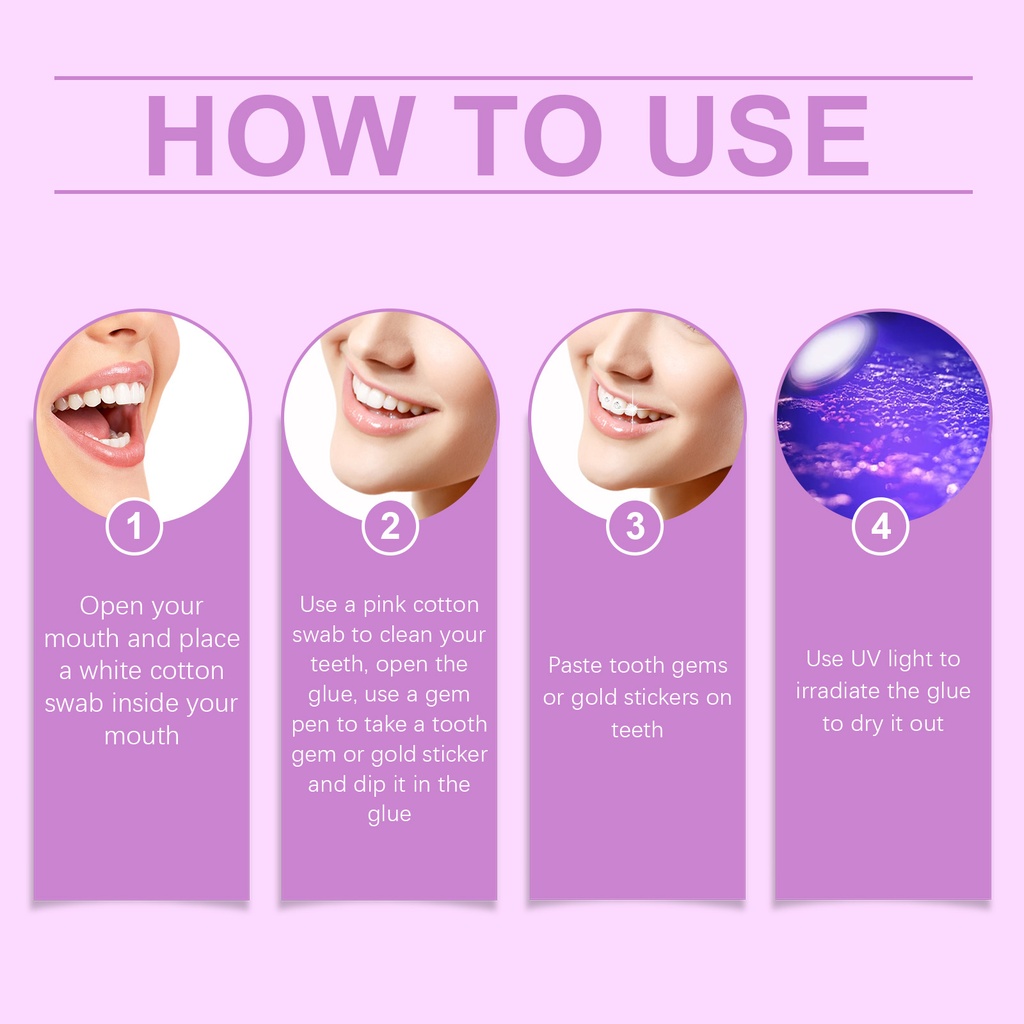 HOW TO USE

1

Open your mouth and place a white cotton swab inside your mouth

2

Use a pink cotton swab to clean your teeth, open the glue, use a gem pen to take a tooth gem or gold sticker and dip it in the glue

3

Paste tooth gems or gold stickers on teeth

4

Use UV light to irradiate the glue to dry it out