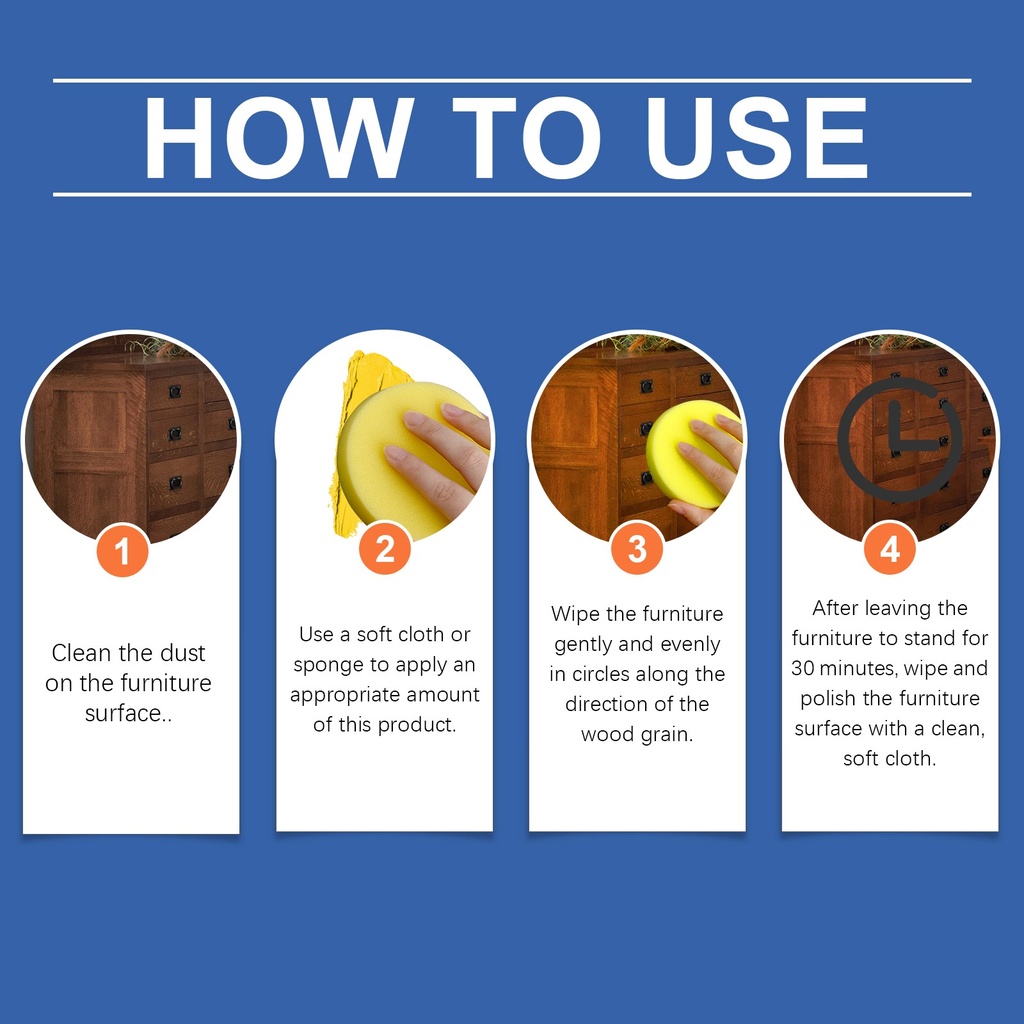 HOW TO USE

1

Clean the dust on the furniture surface..

2

Use a soft cloth or sponge to apply an appropriate amount of this product.

3

Wipe the furniture gently and evenly in circles along the direction of the wood grain.

4

After leaving the furniture to stand for 30 minutes, wipe and polish the furniture surface with a clean, soft cloth.