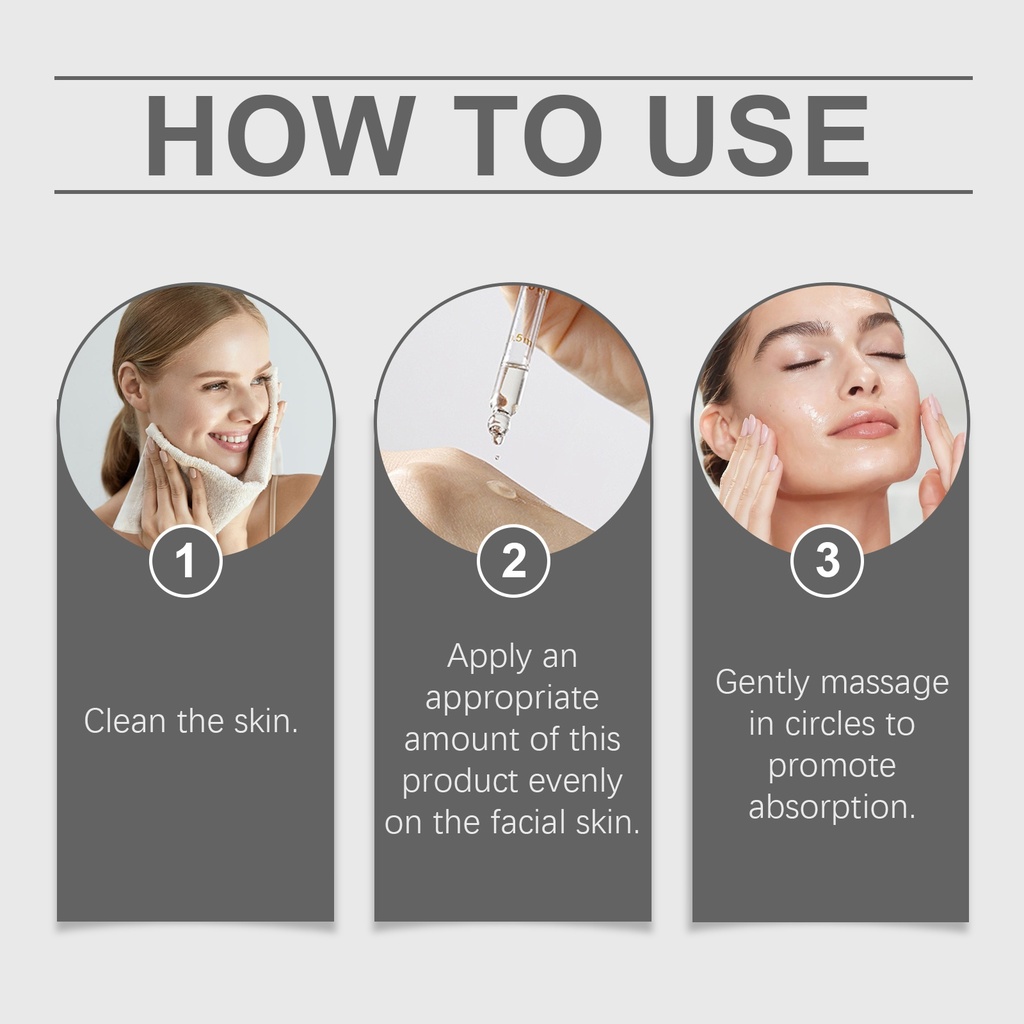 HOW TO USE

1

Clean the skin.

2

Apply an appropriate amount of this product evenly on the facial skin.

3

Gently massage in circles to promote absorption.