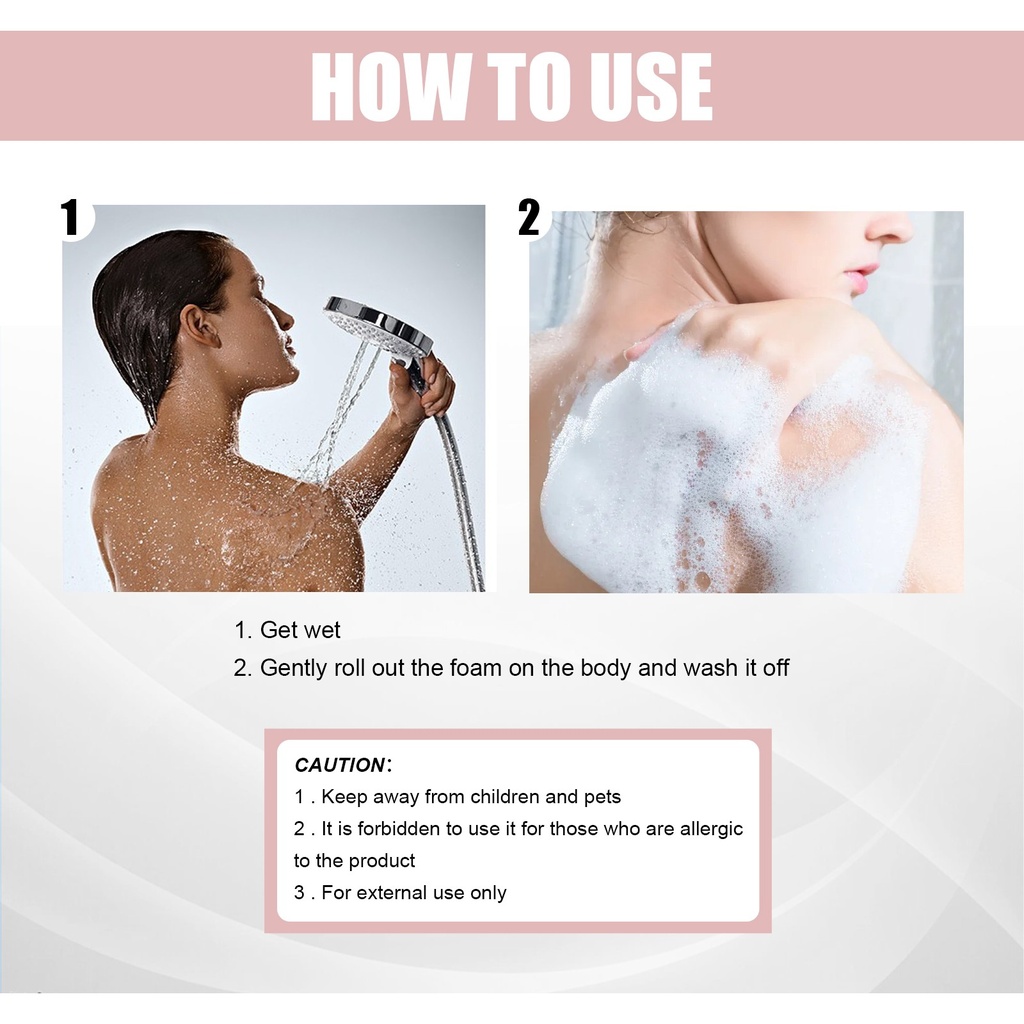 HOW TO USE

1

2

1. Get wet
2. Gently roll out the foam on the body and wash it off

CAUTION:
1 . Keep away from children and pets
2 . It is forbidden to use it for those who are allergic to the product
3 . For external use only