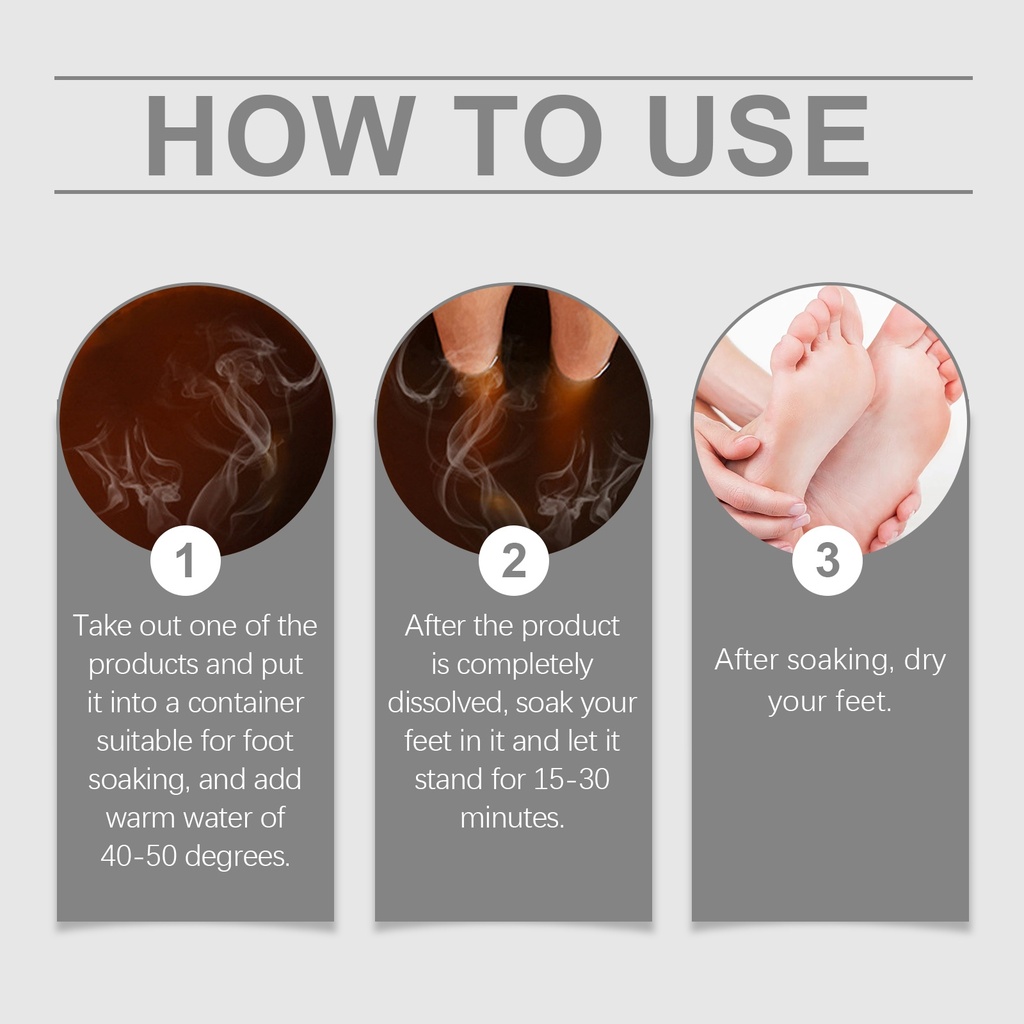 HOW TO USE

1

Take out one of the products and put it into a container suitable for foot soaking, and add warm water of 40-50 degrees.

2

After the product is completely dissolved, soak your feet in it and let it stand for 15-30 minutes.

3

After soaking, dry your feet.