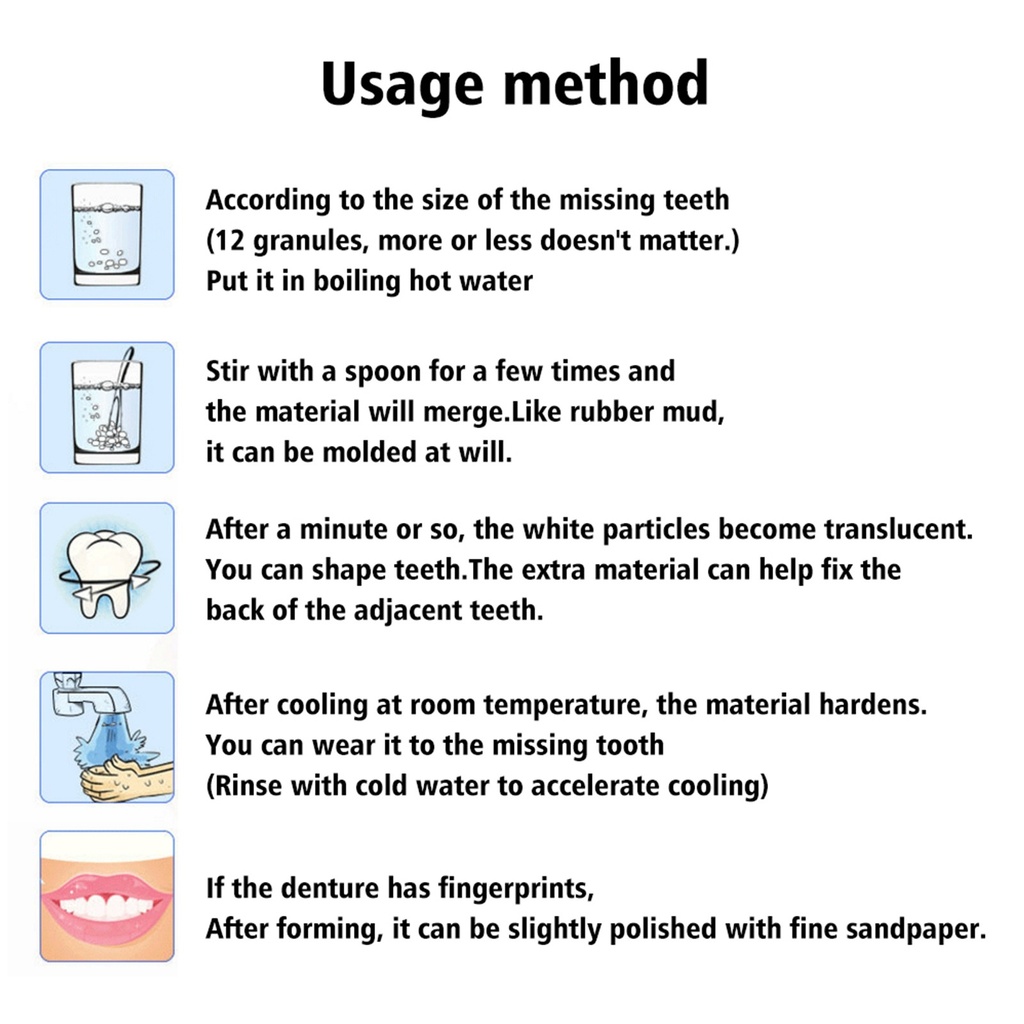 Usage method

According to the size of the missing teeth
(12 granules, more or less doesn't matter.)
Put it in boiling hot water

Stir with a spoon for a few times and
the material will merge.Like rubber mud,
it can be molded at will.

After a minute or so, the white particles become translucent.
You can shape teeth.The extra material can help fix the
back of the adjacent teeth.

After cooling at room temperature, the material hardens.
You can wear it to the missing tooth
(Rinse with cold water to accelerate cooling)

If the denture has fingerprints,
After forming, it can be slightly polished with fine sandpaper.