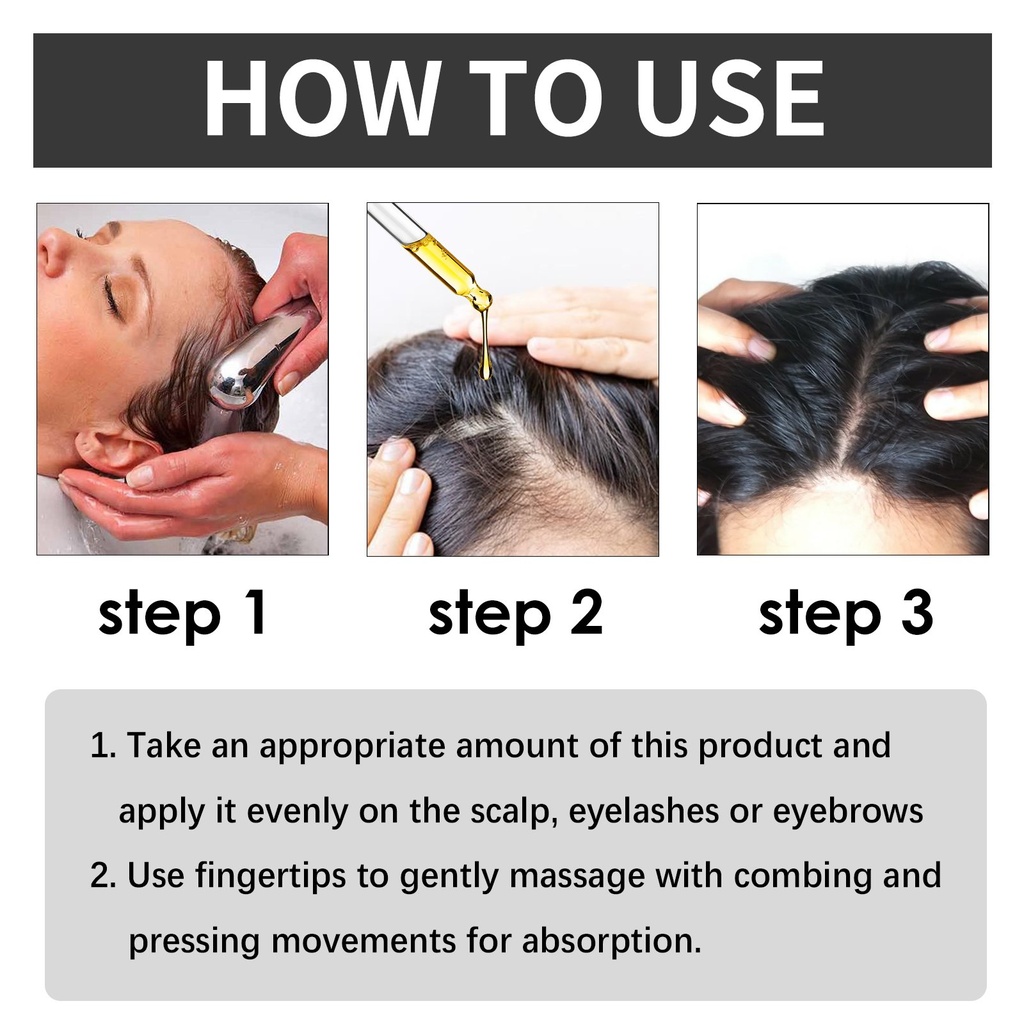 HOW TO USE

step 1

step 2

step 3

1. Take an appropriate amount of this product and apply it evenly on the scalp, eyelashes or eyebrows

2. Use fingertips to gently massage with combing and pressing movements for absorption.