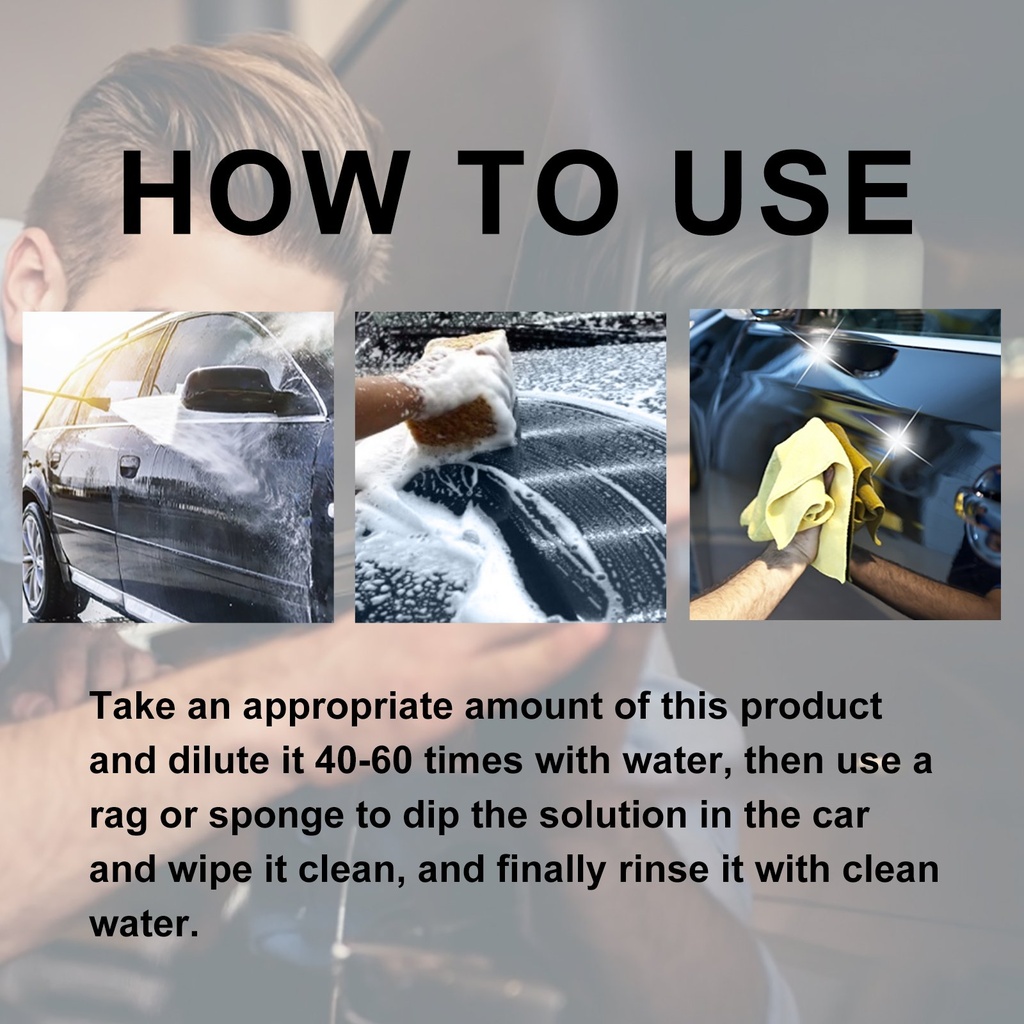 HOW TO USE

Take an appropriate amount of this product and dilute it 40-60 times with water, then use a rag or sponge to dip the solution in the car and wipe it clean, and finally rinse it with clean water.