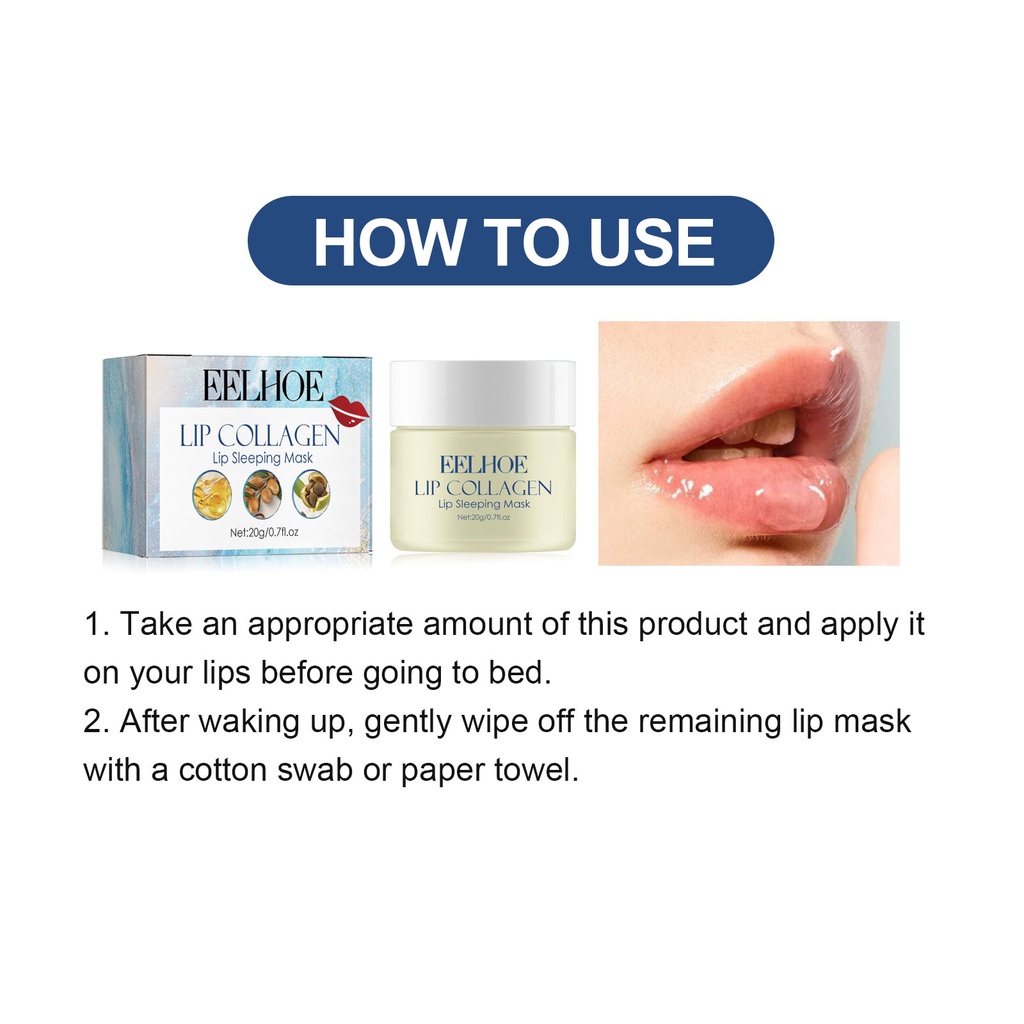 HOW TO USE

EELHOE
LIP COLLAGEN
Lip Sleeping Mask
Net:20g/0.7fl.oz

EELHOE
LIP COLLAGEN
Lip Sleeping Mask
Net:20g/0.7fl.oz

1. Take an appropriate amount of this product and apply it on your lips before going to bed.
2. After waking up, gently wipe off the remaining lip mask with a cotton swab or paper towel.