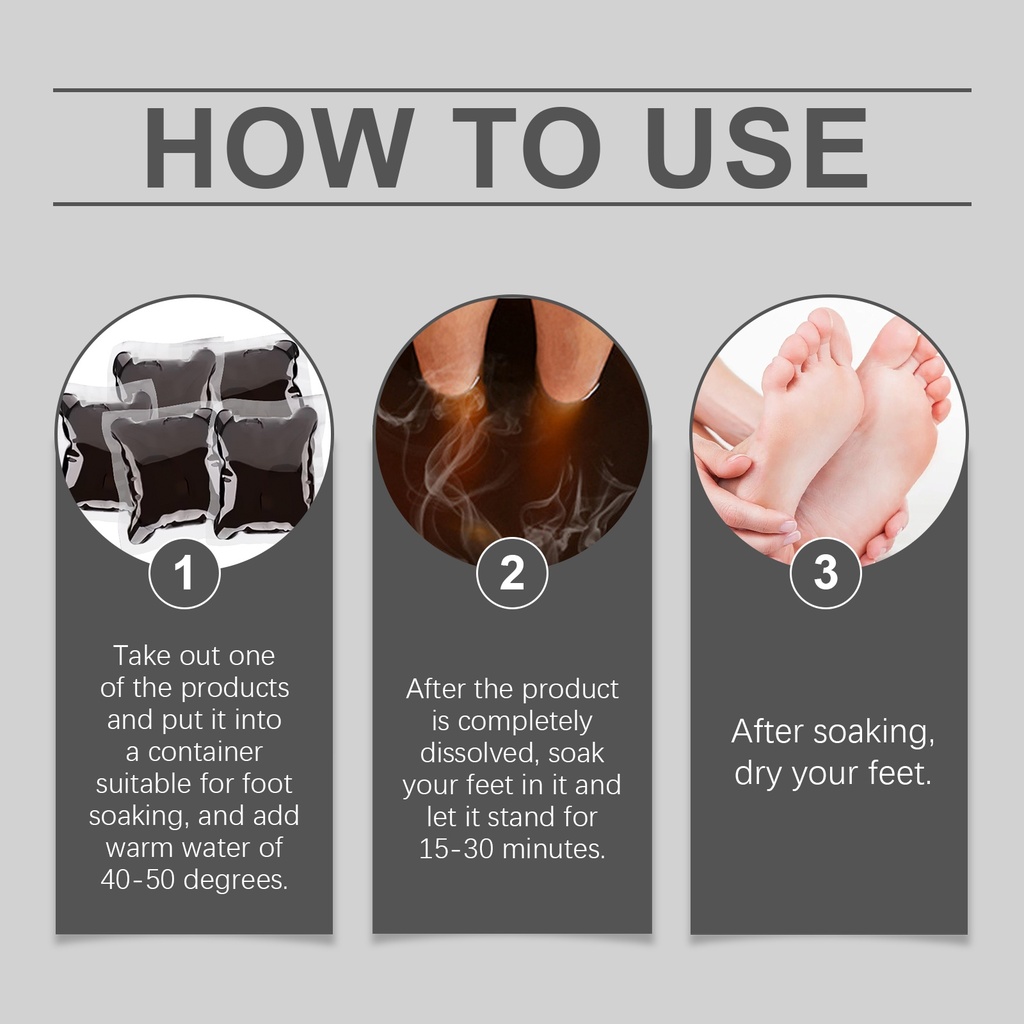 HOW TO USE

1

Take out one of the products and put it into a container suitable for foot soaking, and add warm water of 40-50 degrees.

2

After the product is completely dissolved, soak your feet in it and let it stand for 15-30 minutes.

3

After soaking, dry your feet.