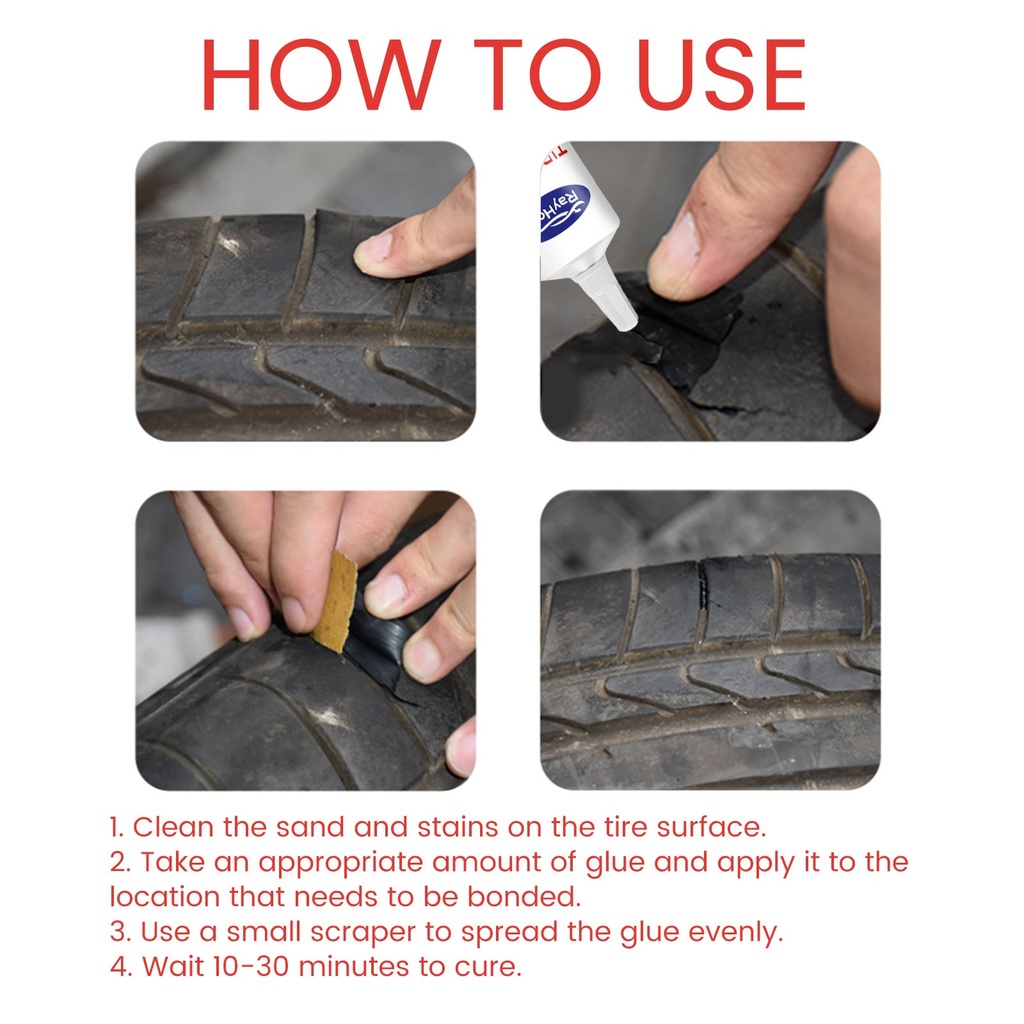 HOW TO USE

RayHo

1. Clean the sand and stains on the tire surface.
2. Take an appropriate amount of glue and apply it to the location that needs to be bonded.
3. Use a small scraper to spread the glue evenly.
4. Wait 10-30 minutes to cure.