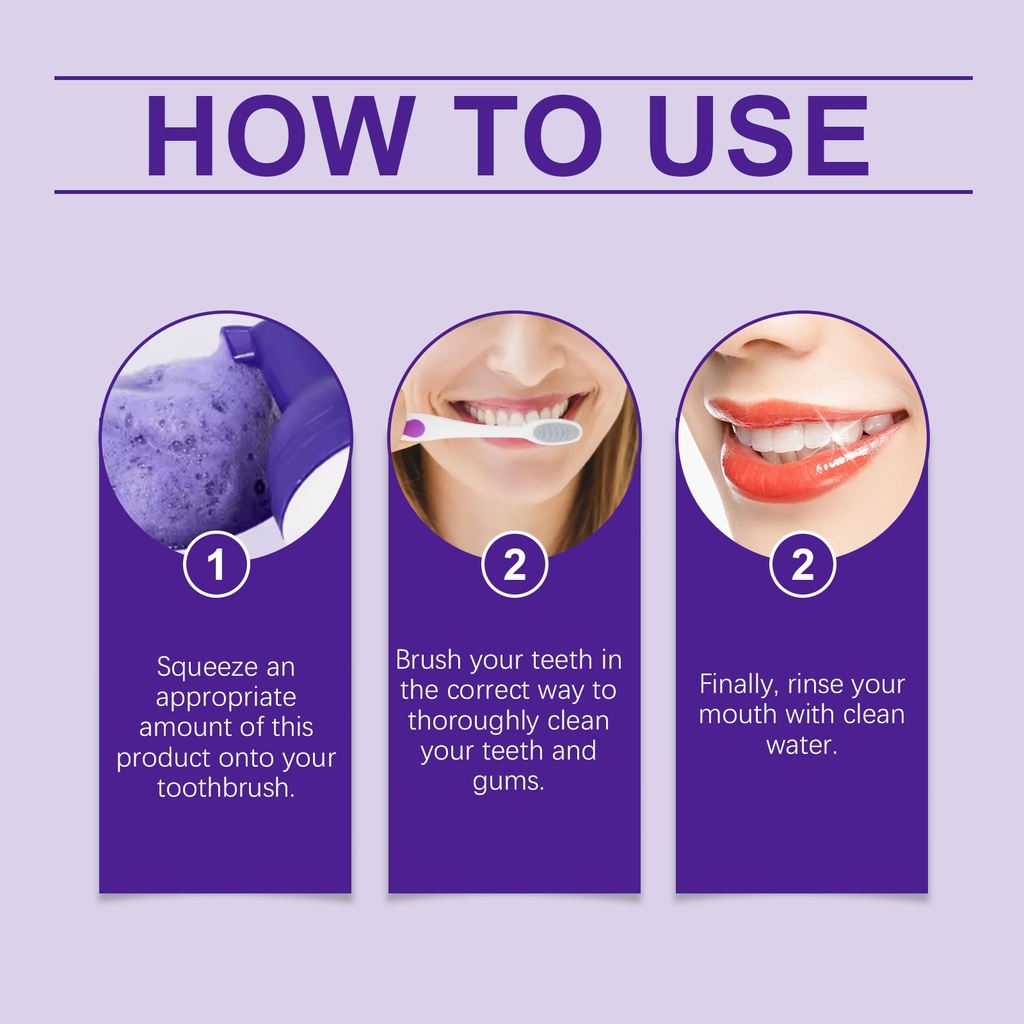 HOW TO USE

1

Squeeze an appropriate amount of this product onto your toothbrush.

2

Brush your teeth in the correct way to thoroughly clean your teeth and gums.

2

Finally, rinse your mouth with clean water.