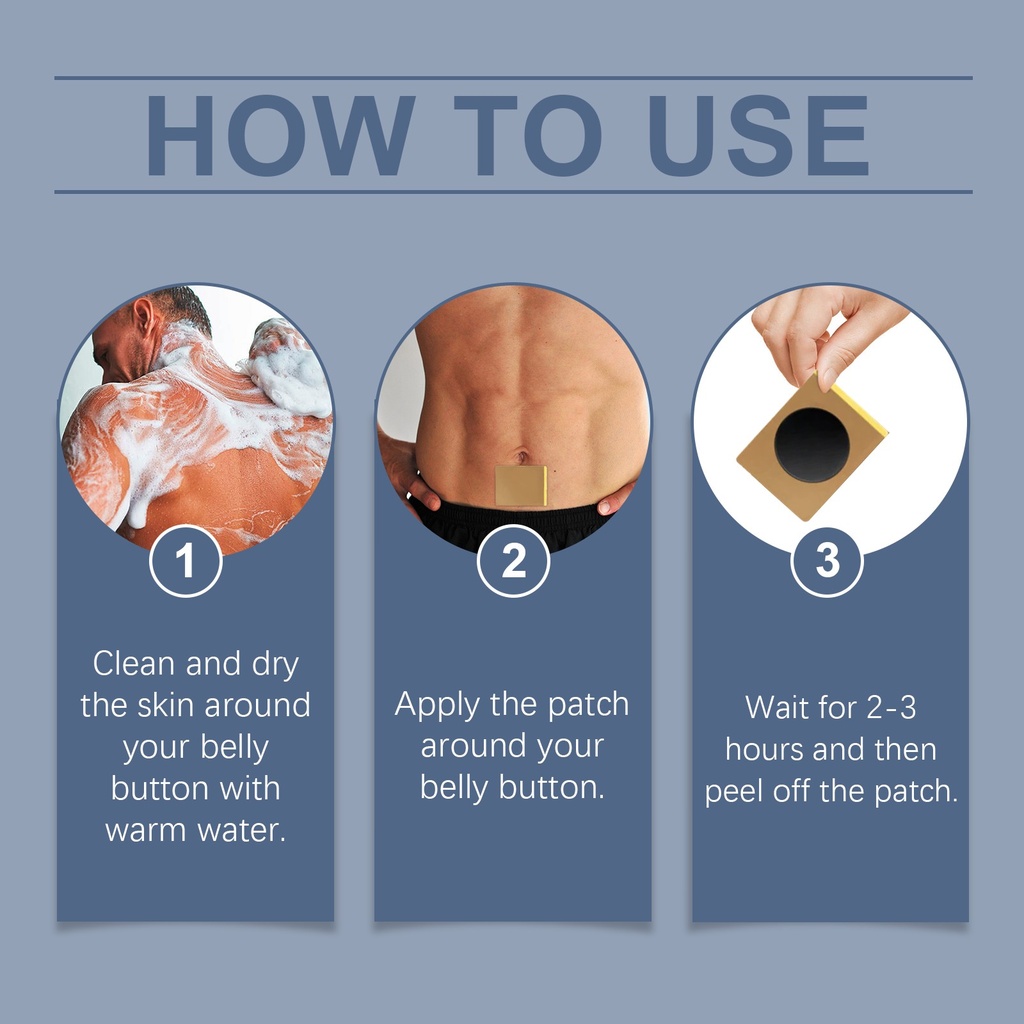 HOW TO USE

1

Clean and dry the skin around your belly button with warm water.

2

Apply the patch around your belly button.

3

Wait for 2-3 hours and then peel off the patch.