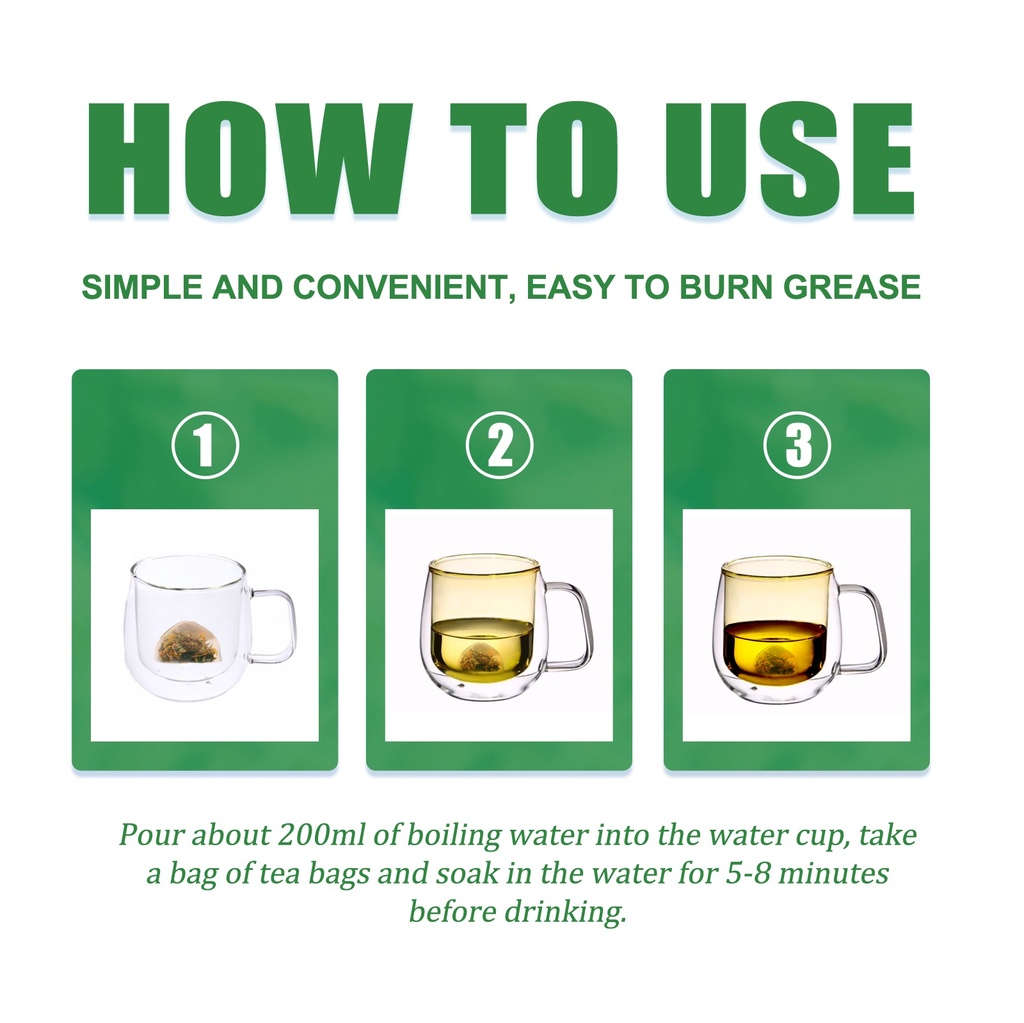 HOW TO USE

SIMPLE AND CONVENIENT, EASY TO BURN GREASE

①

②

③

Pour about 200ml of boiling water into the water cup, take a bag of tea bags and soak in the water for 5-8 minutes before drinking.