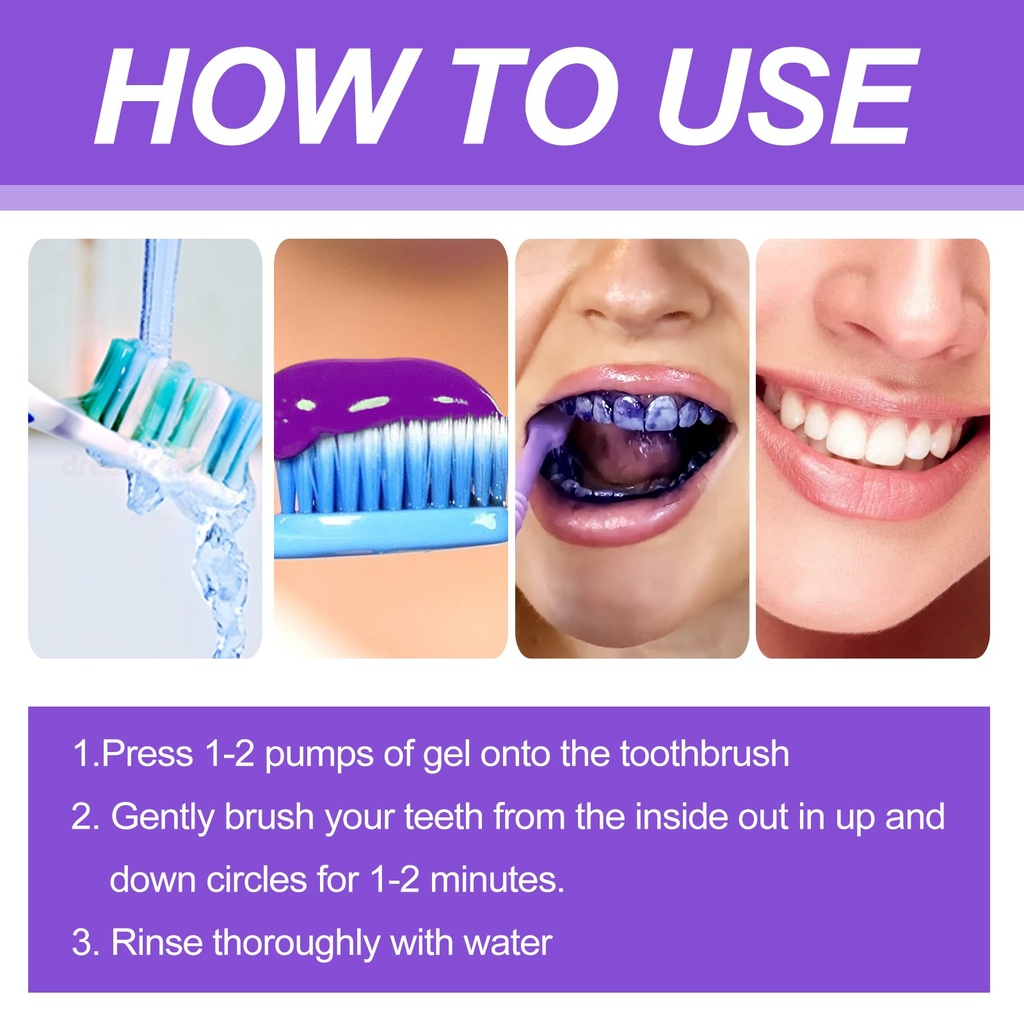 HOW TO USE

1.Press 1-2 pumps of gel onto the toothbrush

2. Gently brush your teeth from the inside out in up and down circles for 1-2 minutes.

3. Rinse thoroughly with water