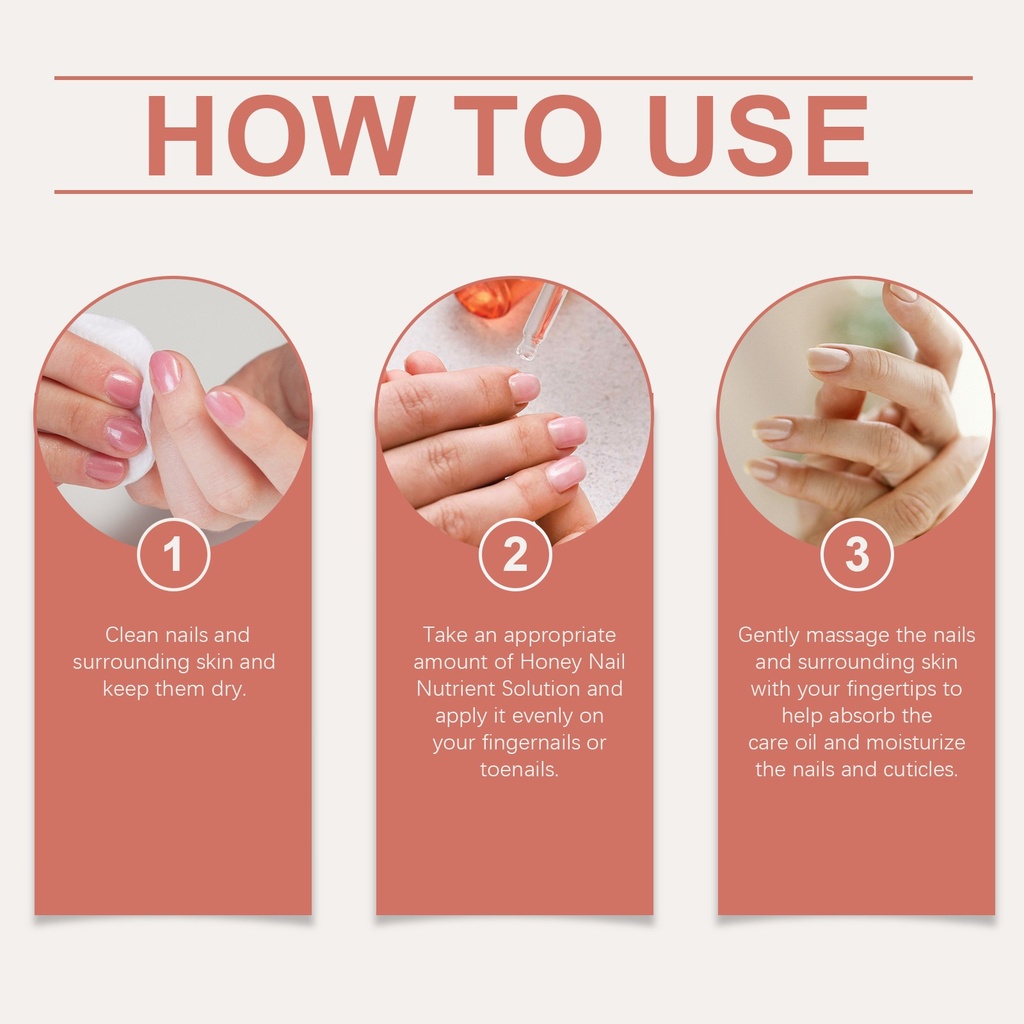 HOW TO USE

1

Clean nails and surrounding skin and keep them dry.

2

Take an appropriate amount of Honey Nail Nutrient Solution and apply it evenly on your fingernails or toenails.

3

Gently massage the nails and surrounding skin with your fingertips to help absorb the care oil and moisturize the nails and cuticles.