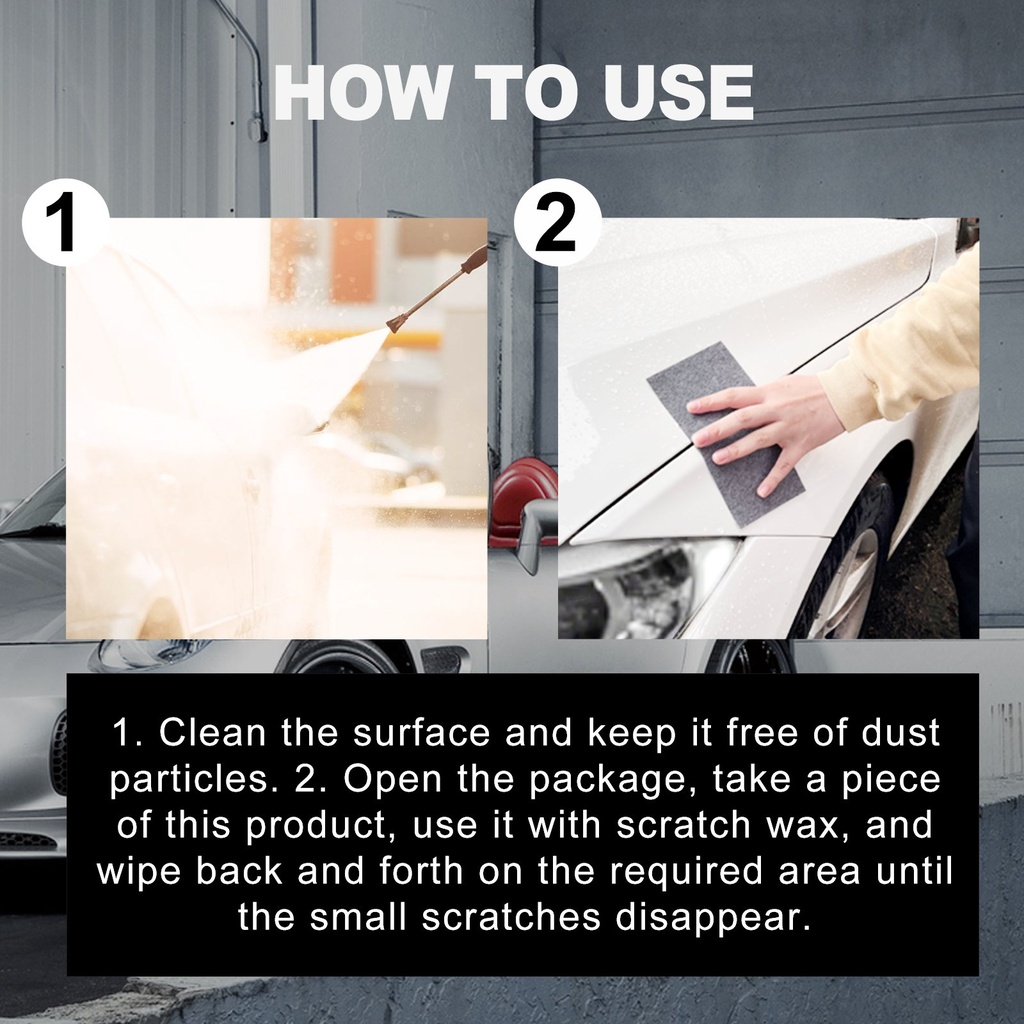 HOW TO USE

1

2

1. Clean the surface and keep it free of dust particles. 2. Open the package, take a piece of this product, use it with scratch wax, and wipe back and forth on the required area until the small scratches disappear.