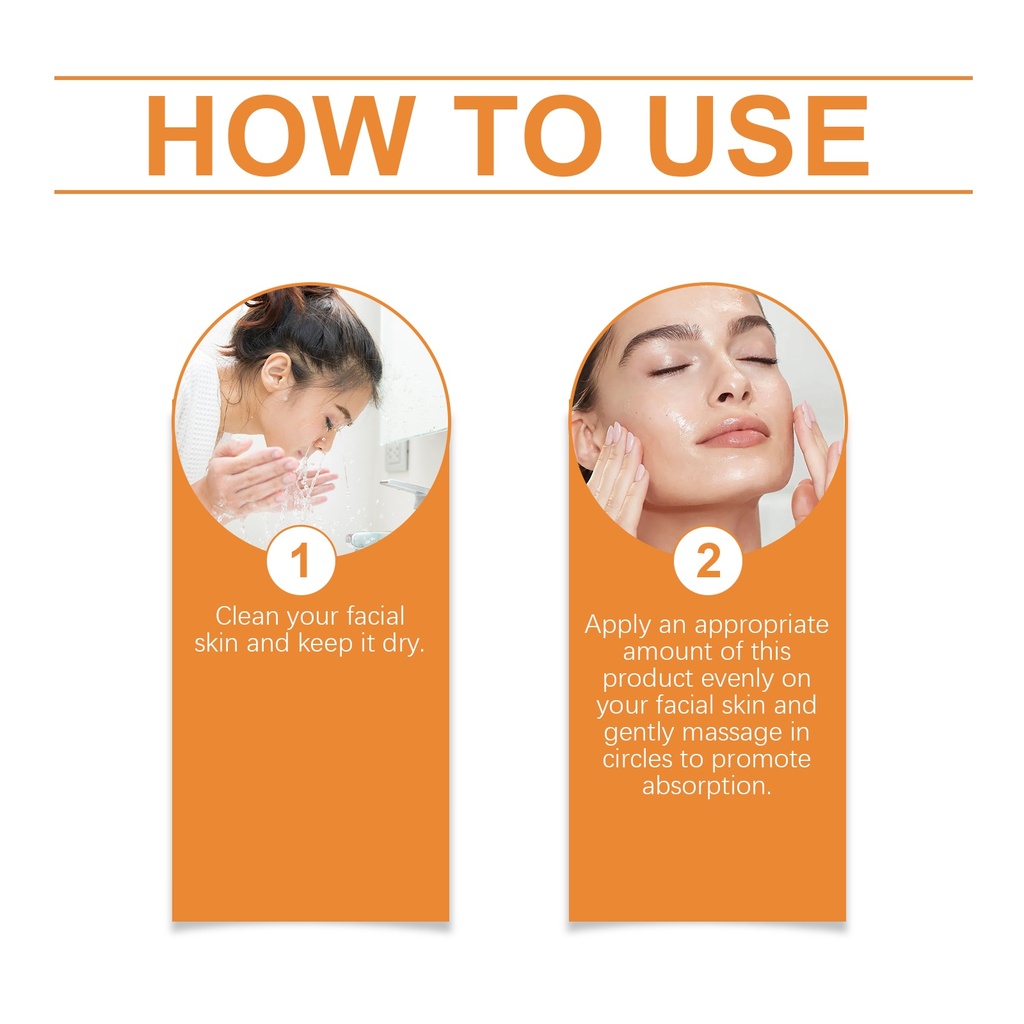 HOW TO USE

1

Clean your facial skin and keep it dry.

2

Apply an appropriate amount of this product evenly on your facial skin and gently massage in circles to promote absorption.