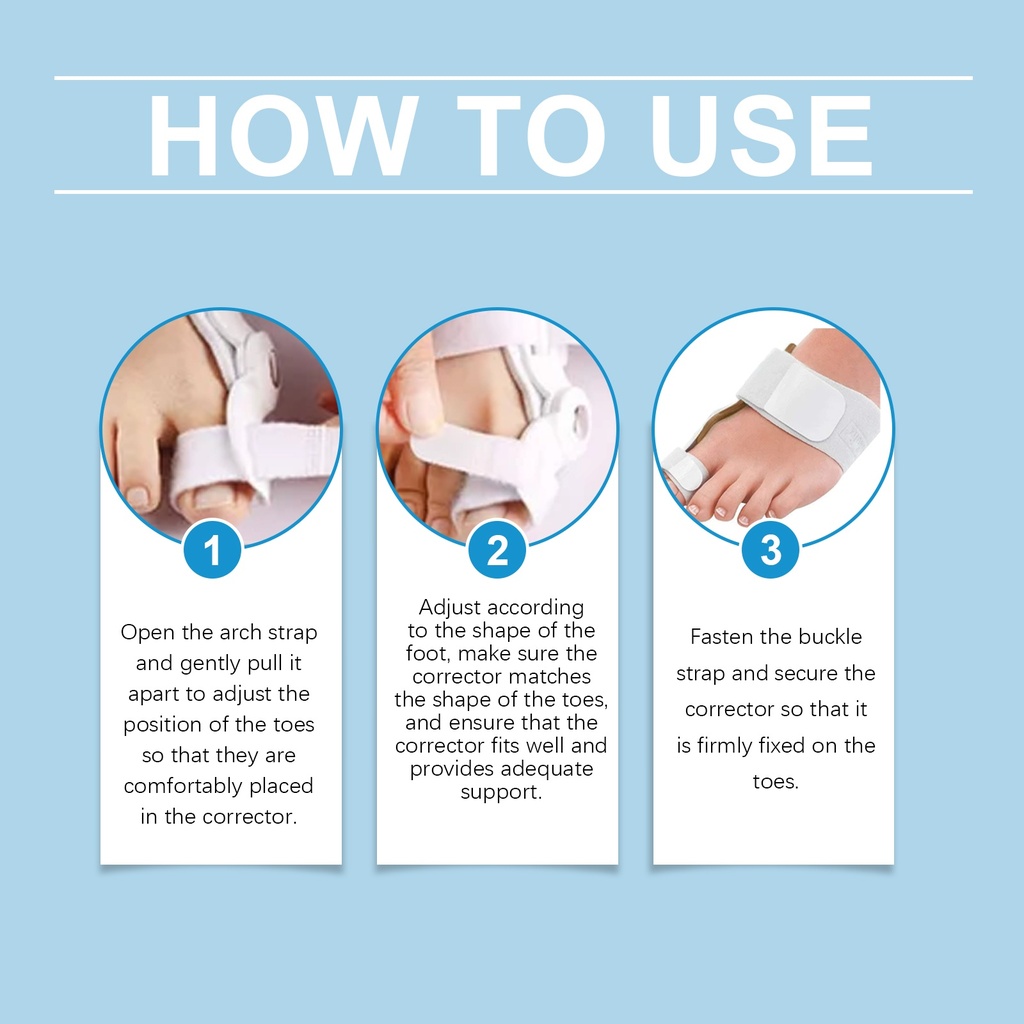 HOW TO USE

1

Open the arch strap and gently pull it apart to adjust the position of the toes so that they are comfortably placed in the corrector.

2

Adjust according to the shape of the foot, make sure the corrector matches the shape of the toes, and ensure that the corrector fits well and provides adequate support.

3

Fasten the buckle strap and secure the corrector so that it is firmly fixed on the toes.