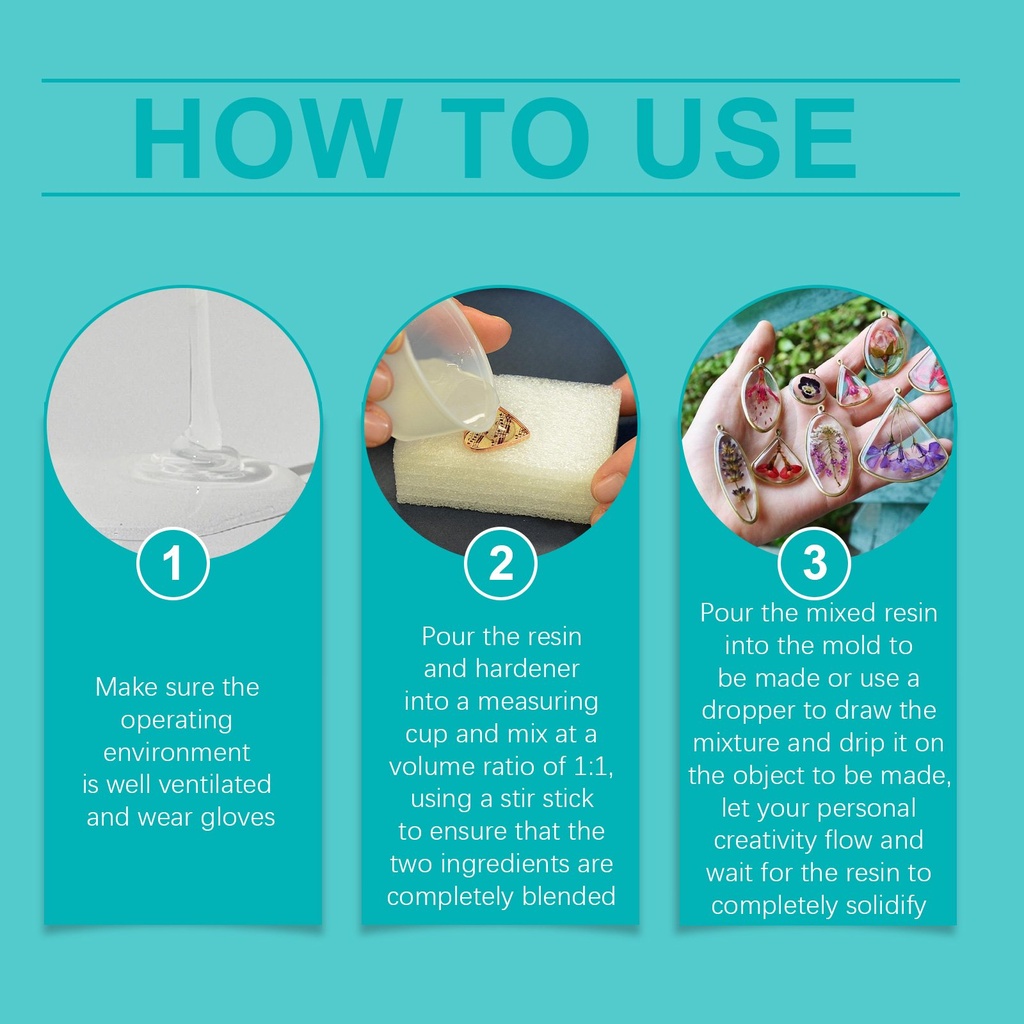 HOW TO USE

1

Make sure the operating environment is well ventilated and wear gloves

2

Pour the resin and hardener into a measuring cup and mix at a volume ratio of 1:1, using a stir stick to ensure that the two ingredients are completely blended

3

Pour the mixed resin into the mold to be made or use a dropper to draw the mixture and drip it on the object to be made, let your personal creativity flow and wait for the resin to completely solidify