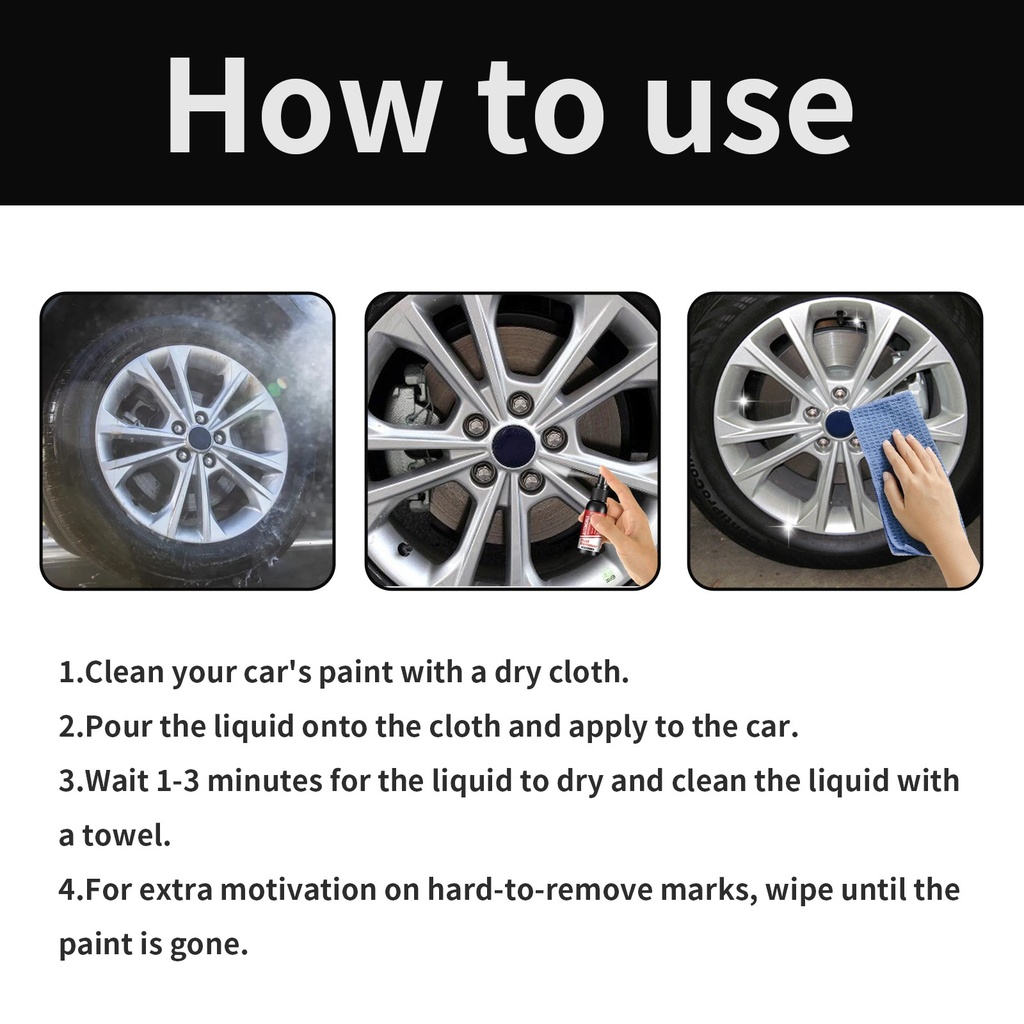 How to use

1.Clean your car's paint with a dry cloth.

2.Pour the liquid onto the cloth and apply to the car.

3.Wait 1-3 minutes for the liquid to dry and clean the liquid with a towel.

4.For extra motivation on hard-to-remove marks, wipe until the paint is gone.