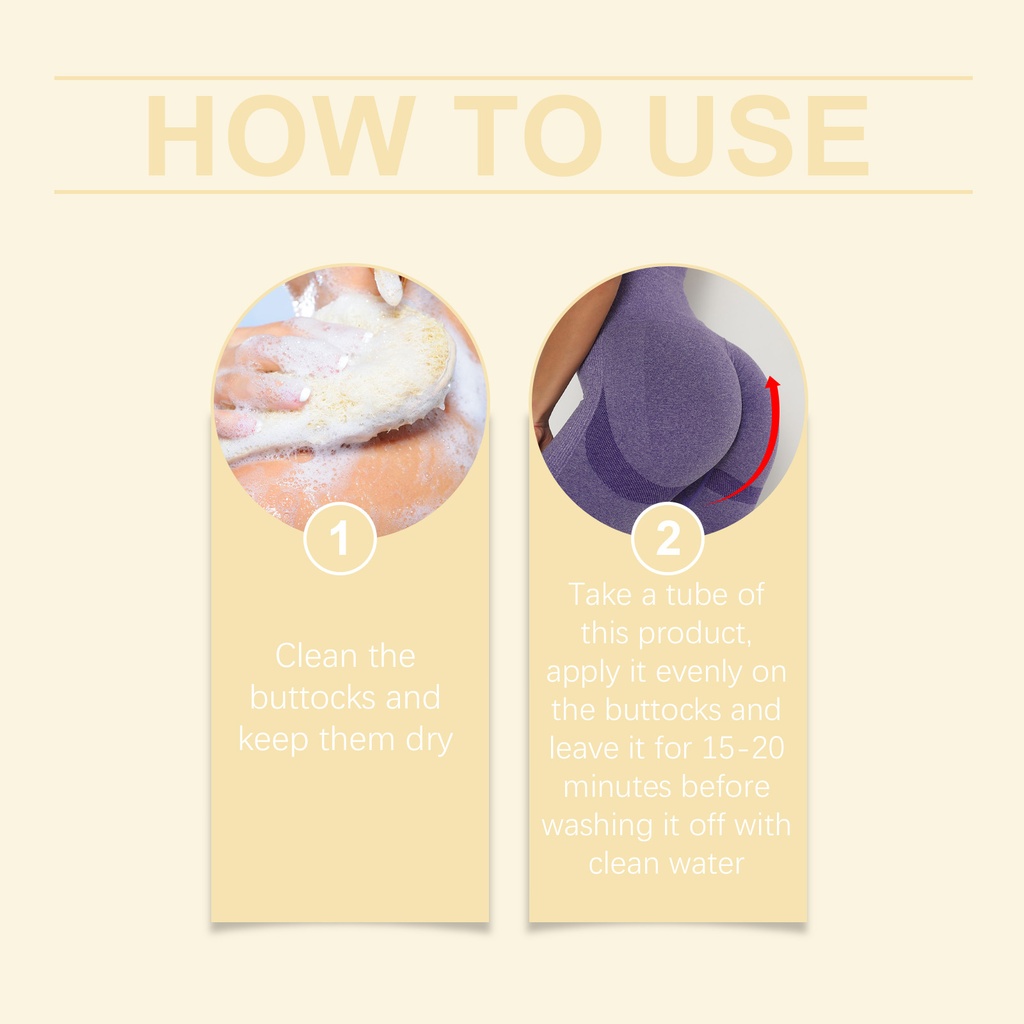 HOW TO USE

1

Clean the buttocks and keep them dry

2

Take a tube of this product, apply it evenly on the buttocks and leave it for 15-20 minutes before washing it off with clean water