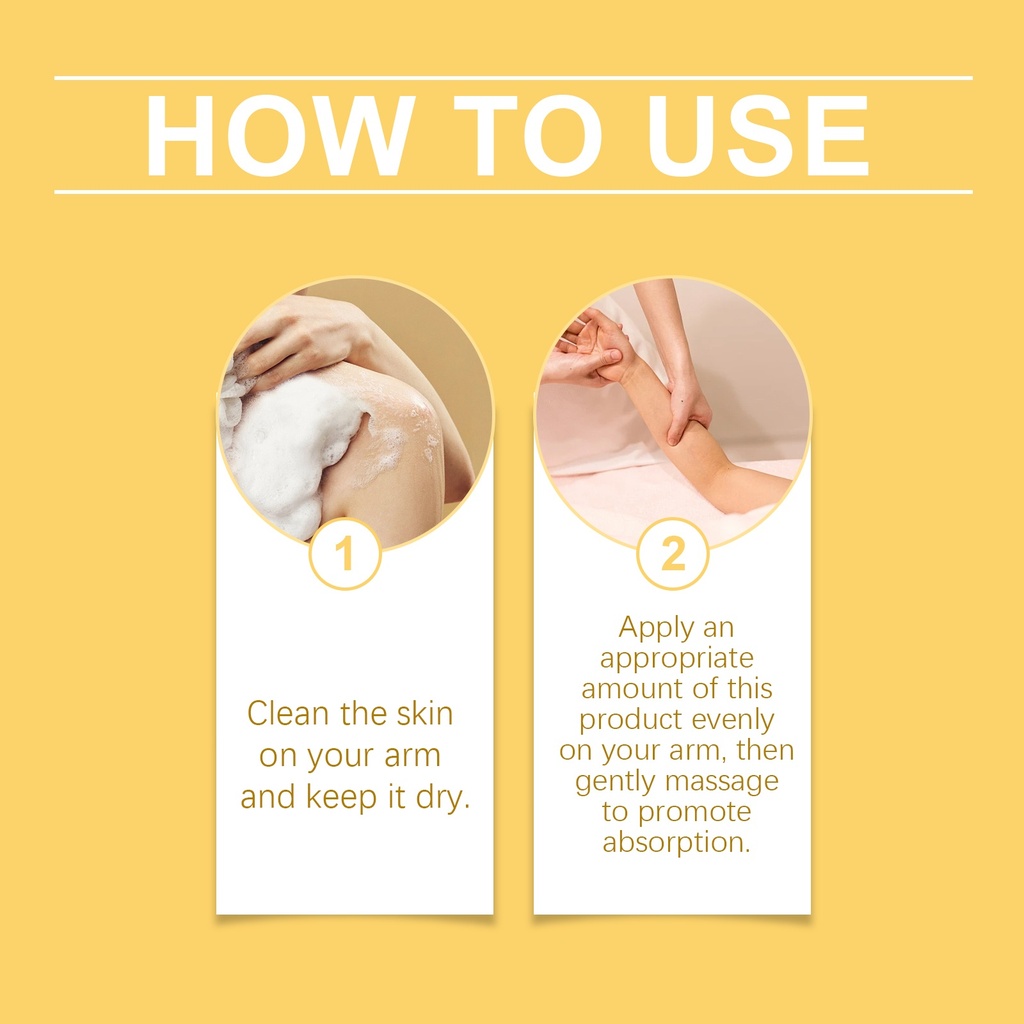 HOW TO USE

1

Clean the skin on your arm and keep it dry.

2

Apply an appropriate amount of this product evenly on your arm, then gently massage to promote absorption.