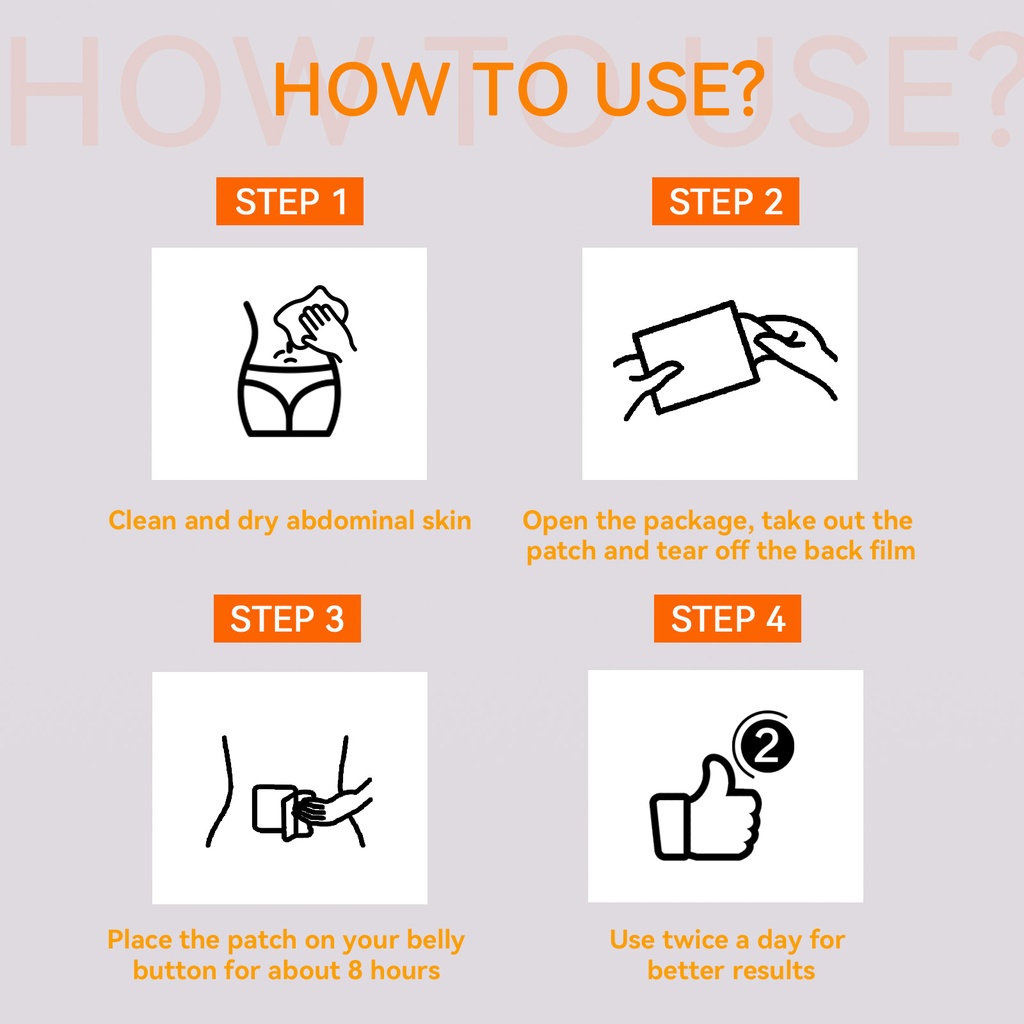 HOW TO USE?

HOW TO USE?

STEP 1

Clean and dry abdominal skin

STEP 2

Open the package, take out the patch and tear off the back film

STEP 3

Place the patch on your belly button for about 8 hours

STEP 4

2

Use twice a day for better results