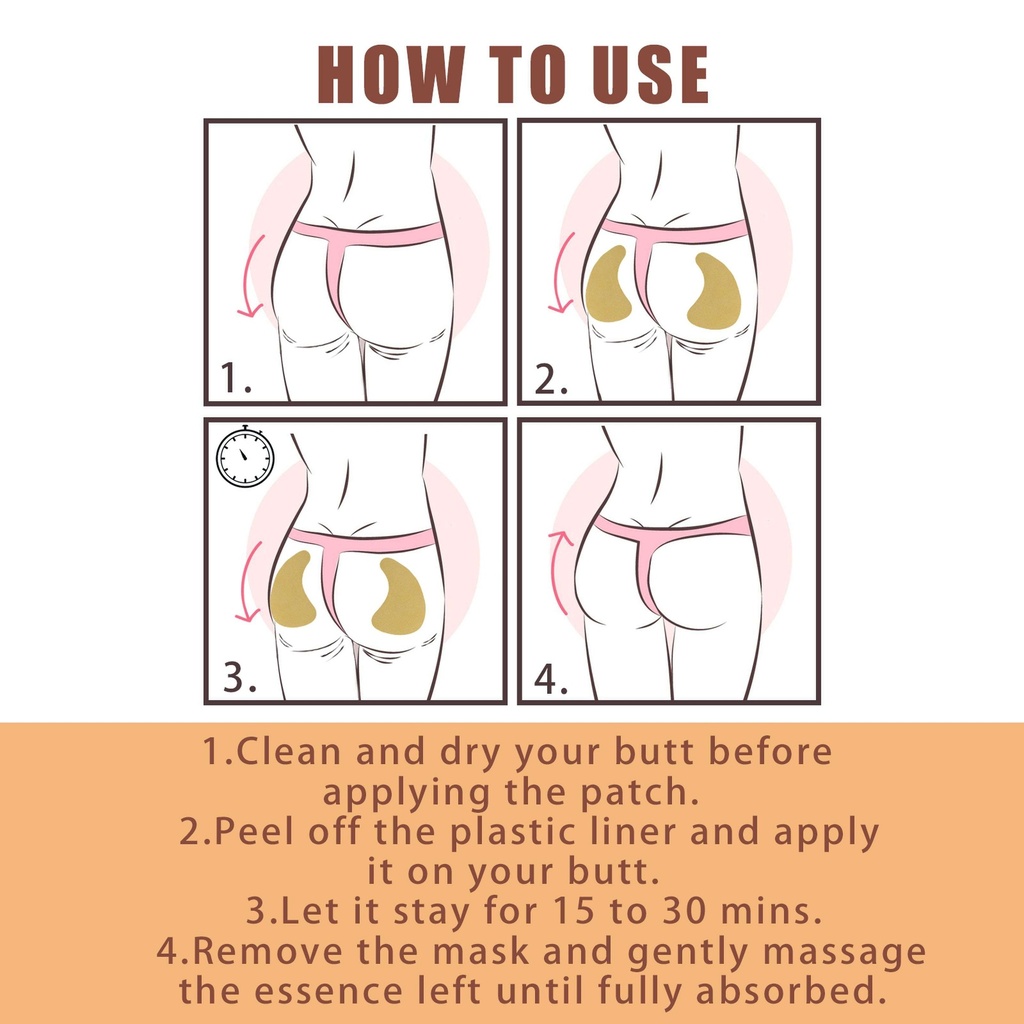 HOW TO USE

1.

2.

3.

4.

1.Clean and dry your butt before applying the patch.
2.Peel off the plastic liner and apply it on your butt.
3.Let it stay for 15 to 30 mins.
4.Remove the mask and gently massage the essence left until fully absorbed.