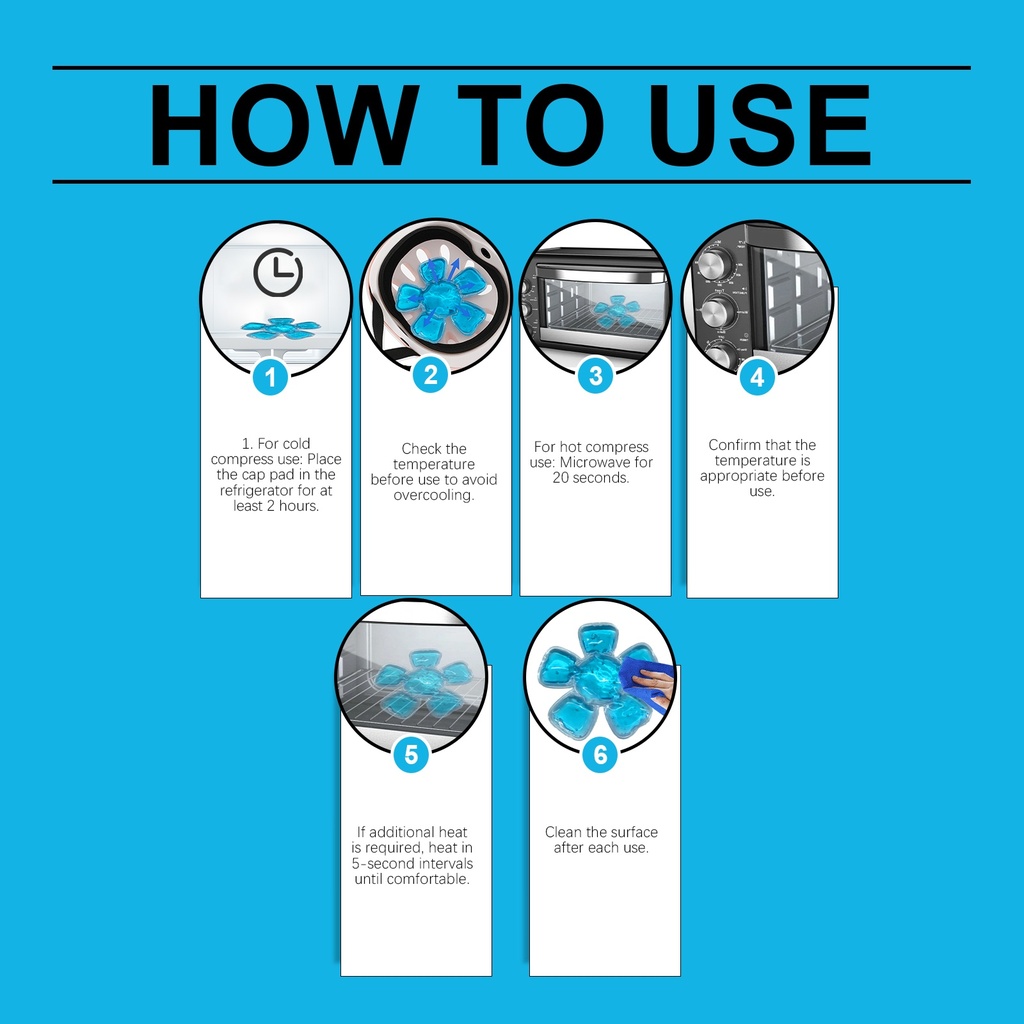 HOW TO USE

1

1. For cold compress use: Place the cap pad in the refrigerator for at least 2 hours.

2

Check the temperature before use to avoid overcooling.

3

For hot compress use: Microwave for 20 seconds.

4

Confirm that the temperature is appropriate before use.

5

If additional heat is required, heat in 5-second intervals until comfortable.

6

Clean the surface after each use.