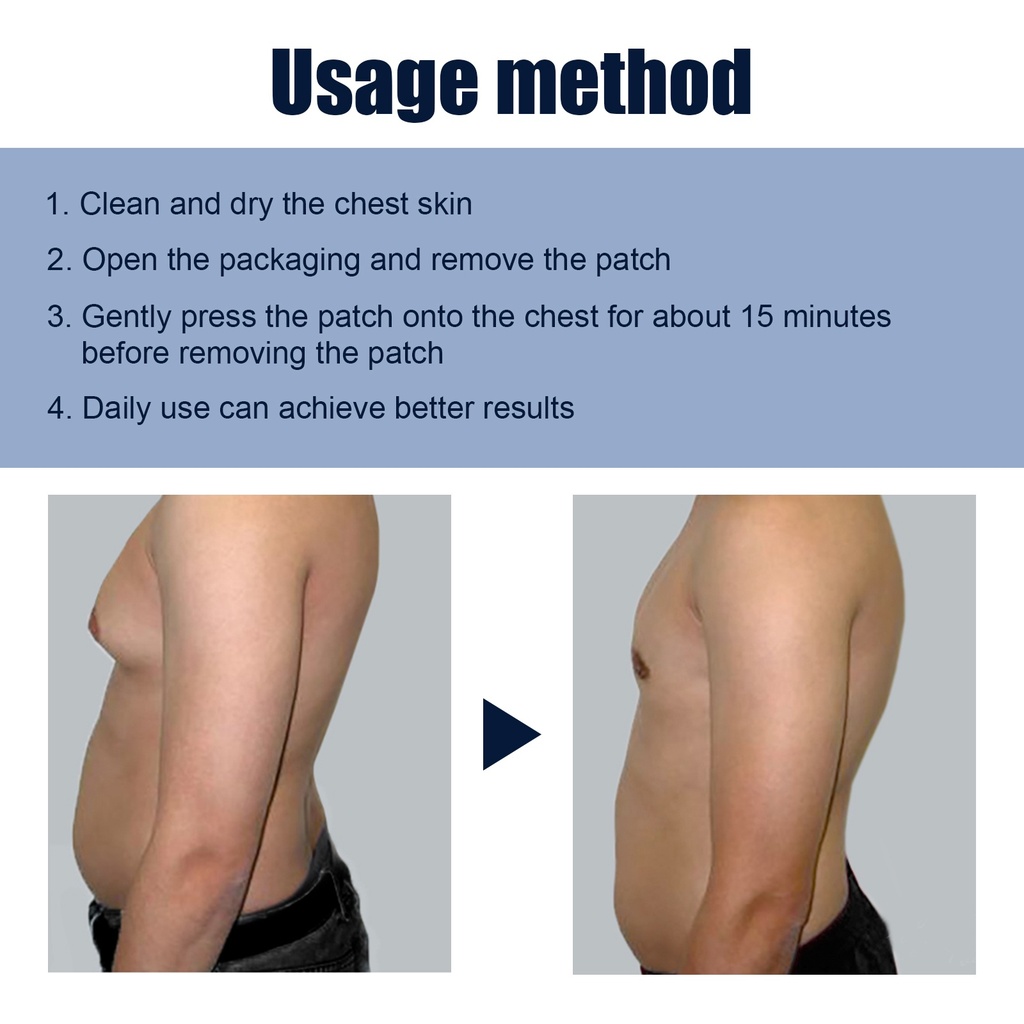 Usage method

1. Clean and dry the chest skin

2. Open the packaging and remove the patch

3. Gently press the patch onto the chest for about 15 minutes before removing the patch

4. Daily use can achieve better results