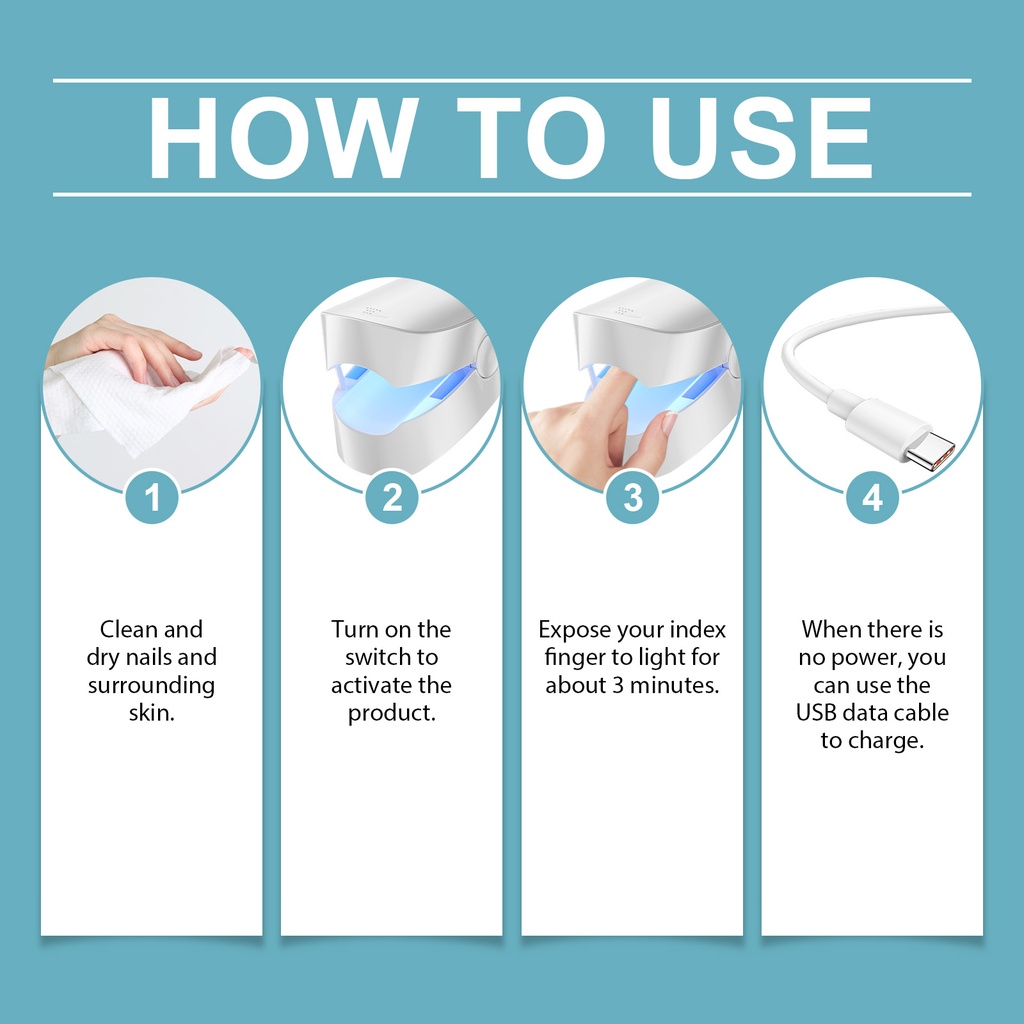 HOW TO USE

1

Clean and dry nails and surrounding skin.

2

Turn on the switch to activate the product.

3

Expose your index finger to light for about 3 minutes.

4

When there is no power, you can use the USB data cable to charge.