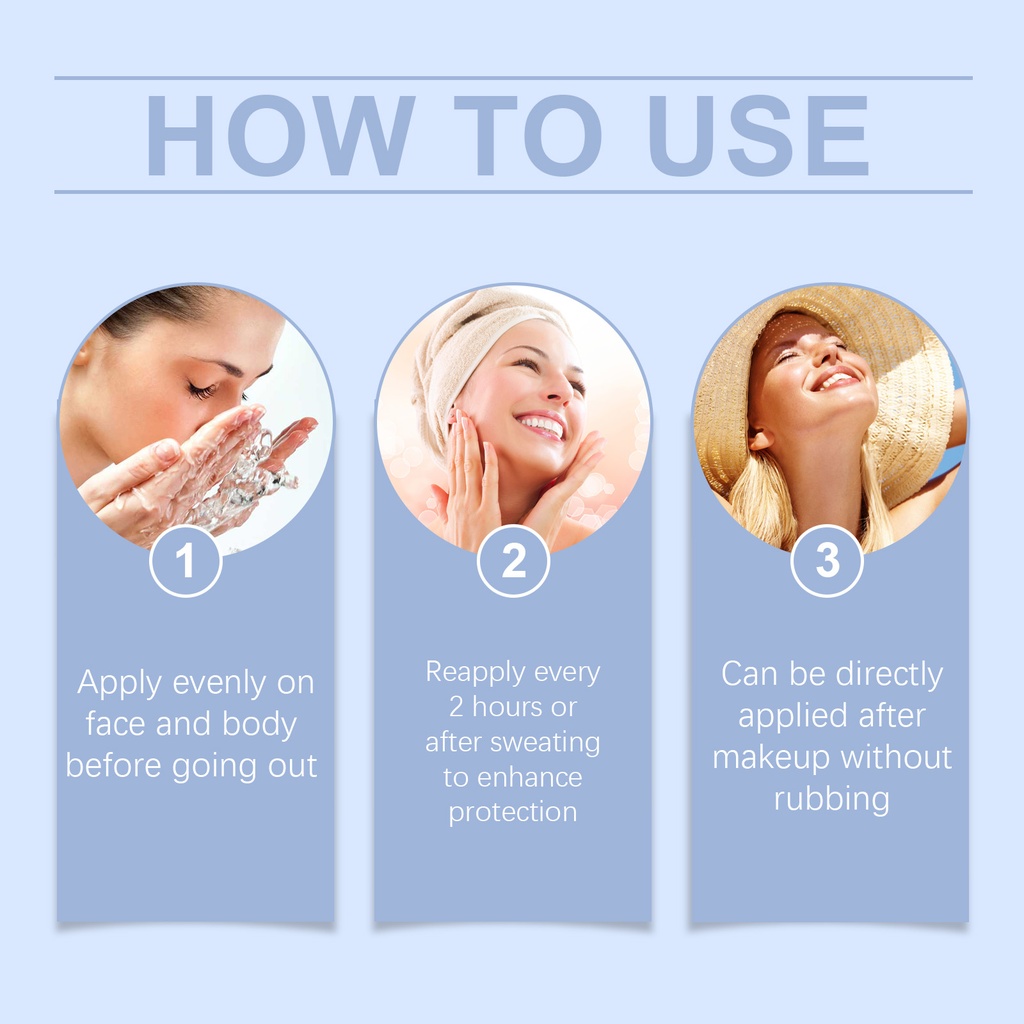 HOW TO USE

1

Apply evenly on face and body before going out

2

Reapply every 2 hours or after sweating to enhance protection

3

Can be directly applied after makeup without rubbing