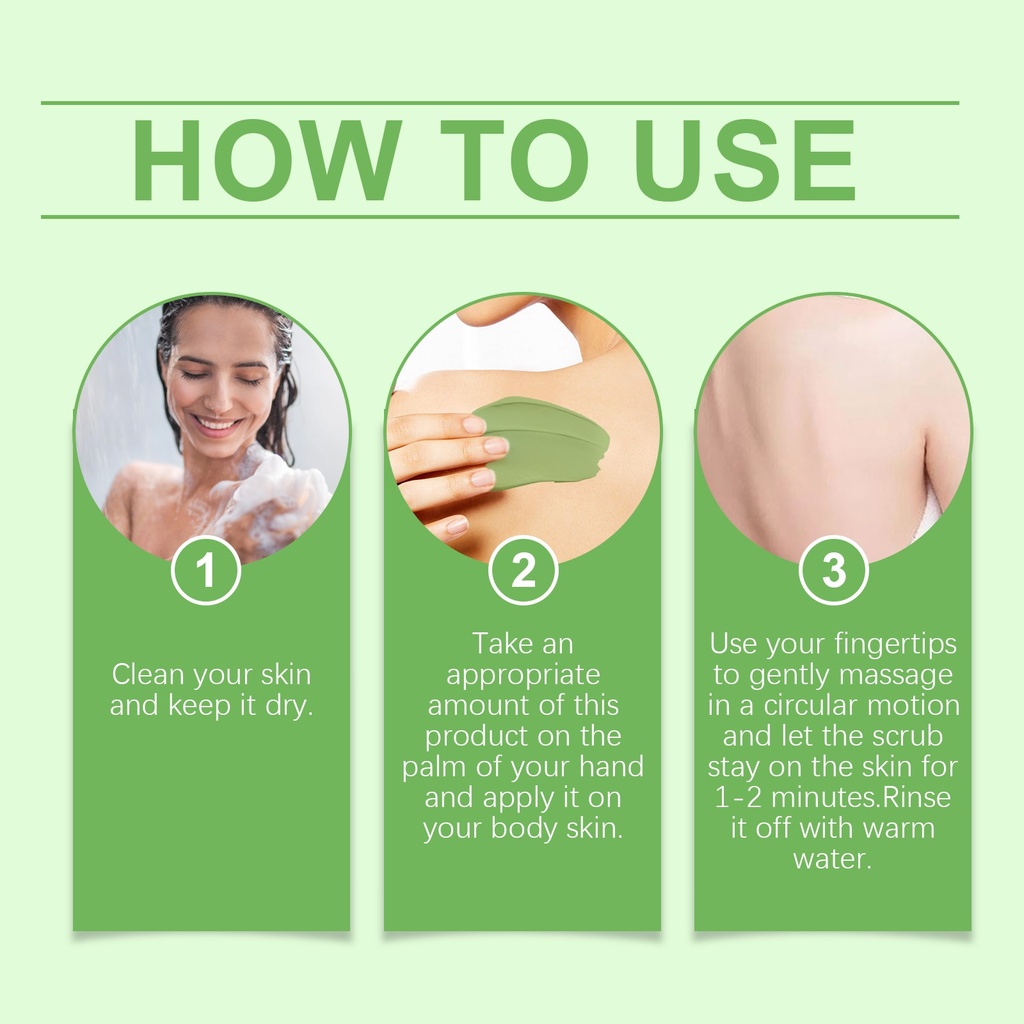 HOW TO USE

1

Clean your skin and keep it dry.

2

Take an appropriate amount of this product on the palm of your hand and apply it on your body skin.

3

Use your fingertips to gently massage in a circular motion and let the scrub stay on the skin for 1-2 minutes.Rinse it off with warm water.